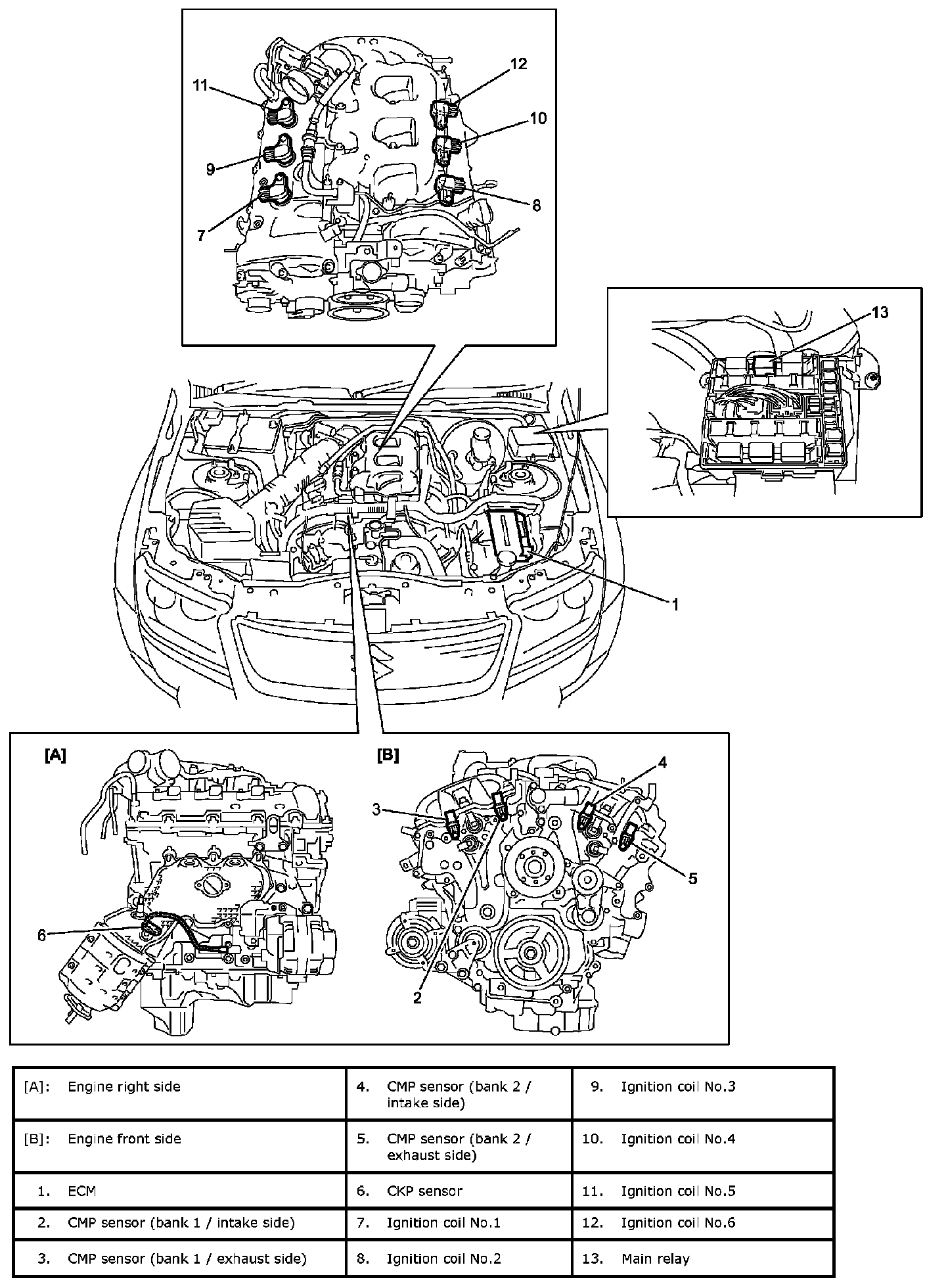 11
12
10
9
8
7
13
1
[A]
[B]
4
3
5
6
2

| [A]: Engine right side | 4. CMP sensor (bank 2 / intake side) | 9. Ignition coil No.3 |
|---|---|---|
| [B]: Engine front side | 5. CMP sensor (bank 2 / exhaust side) | 10. Ignition coil No.4 |
| 1. ECM | 6. CKP sensor | 11. Ignition coil No.5 |
| 2. CMP sensor (bank 1 / intake side) | 7. Ignition coil No.1 | 12. Ignition coil No.6 |
| 3. CMP sensor (bank 1 / exhaust side) | 8. Ignition coil No.2 | 13. Main relay |