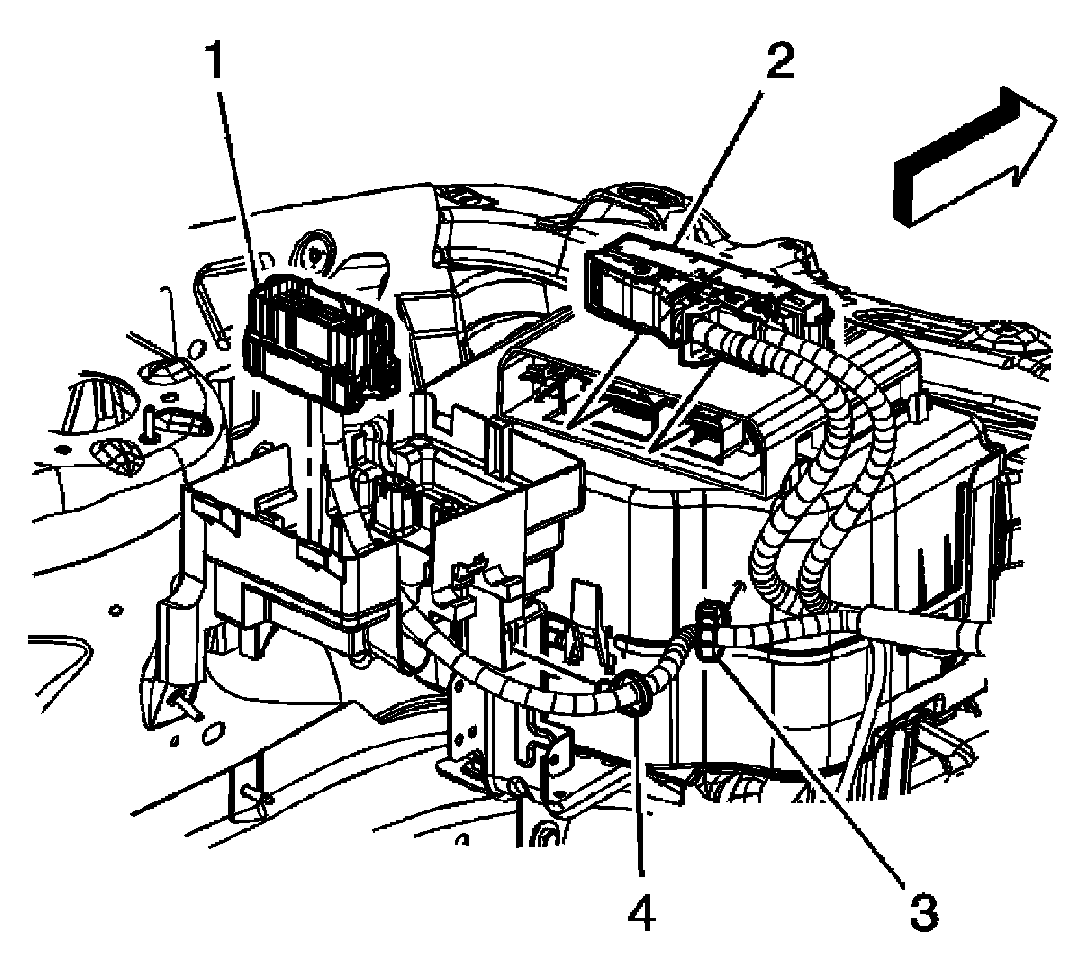 1
2
4
3