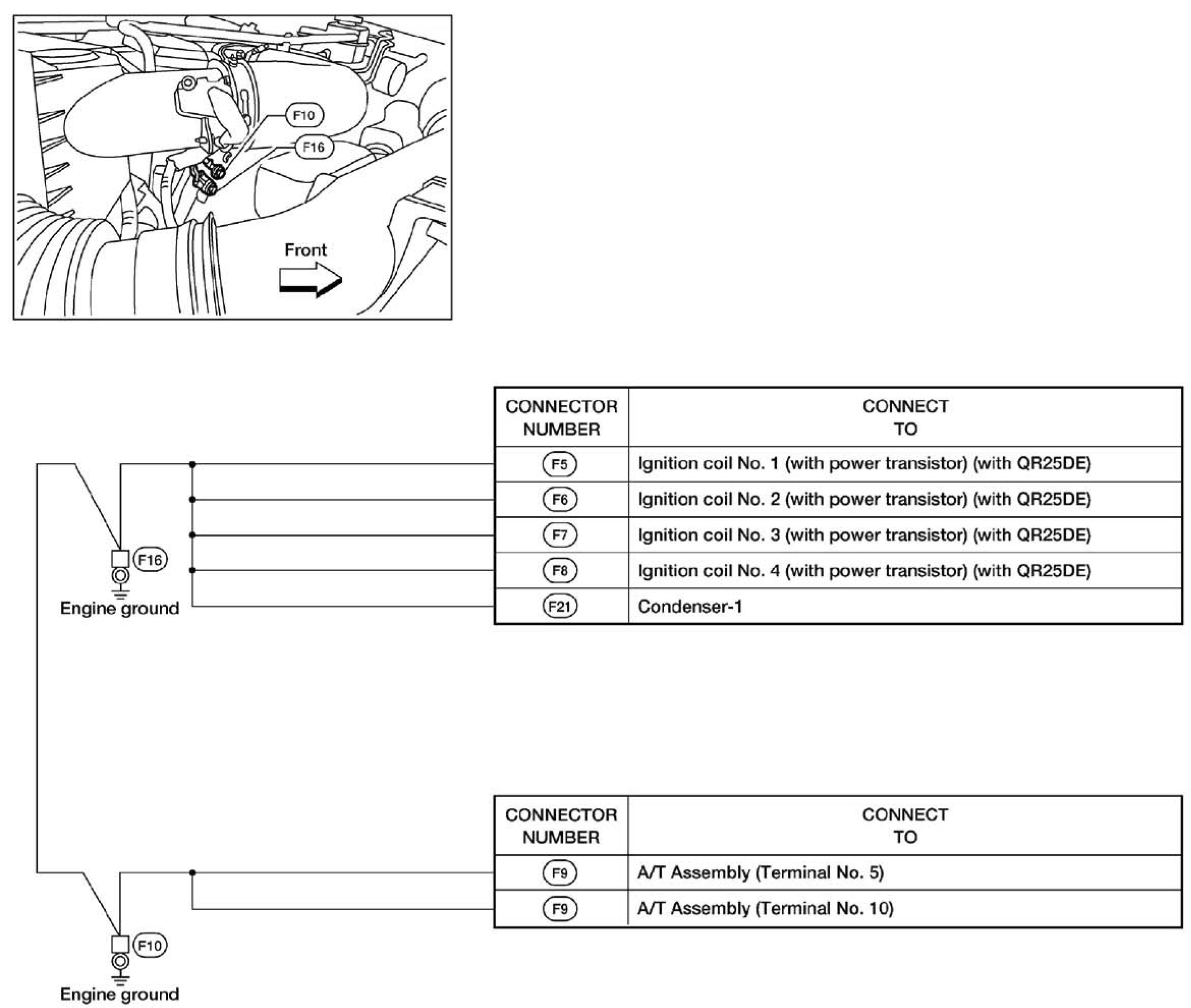 F10

F16

Front

F16

Engine ground

| CONNECTOR NUMBER | CONNECT TO |
|---|---|
| F5 | Ignition coil No. 1 (with power transistor) (with QR25DE) |
| F6 | Ignition coil No. 2 (with power transistor) (with QR25DE) |
| F7 | Ignition coil No. 3 (with power transistor) (with QR25DE) |
| F8 | Ignition coil No. 4 (with power transistor) (with QR25DE) |
| F21 | Condenser-1 |

F10

Engine ground

| CONNECTOR NUMBER | CONNECT TO |
|---|---|
| F9 | A/T Assembly (Terminal No. 5) |
| F9 | A/T Assembly (Terminal No. 10) |