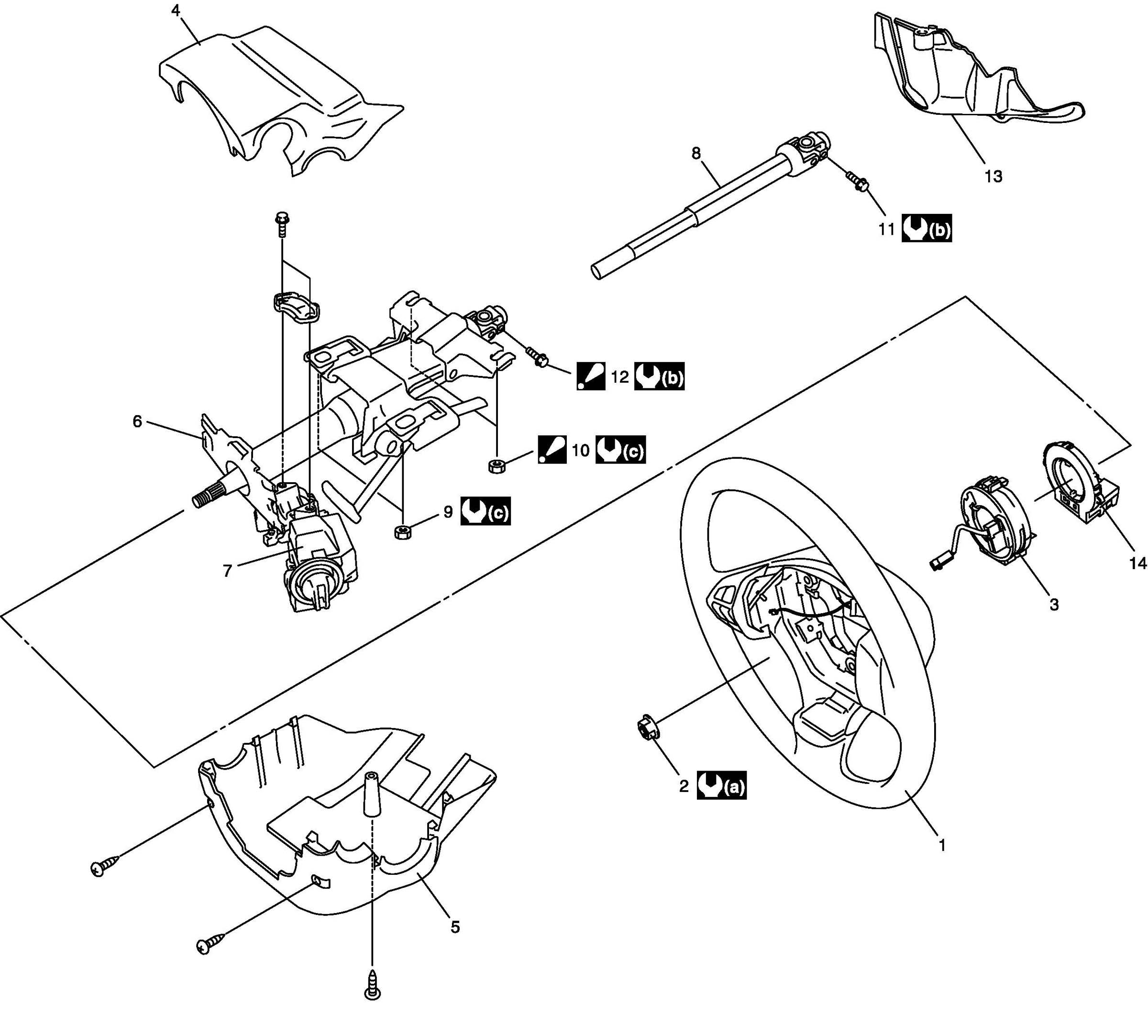 4

13

8

11 (b)

12 (b)

6

10 (c)

9 (c)

7

14

3

2 (a)

1

5