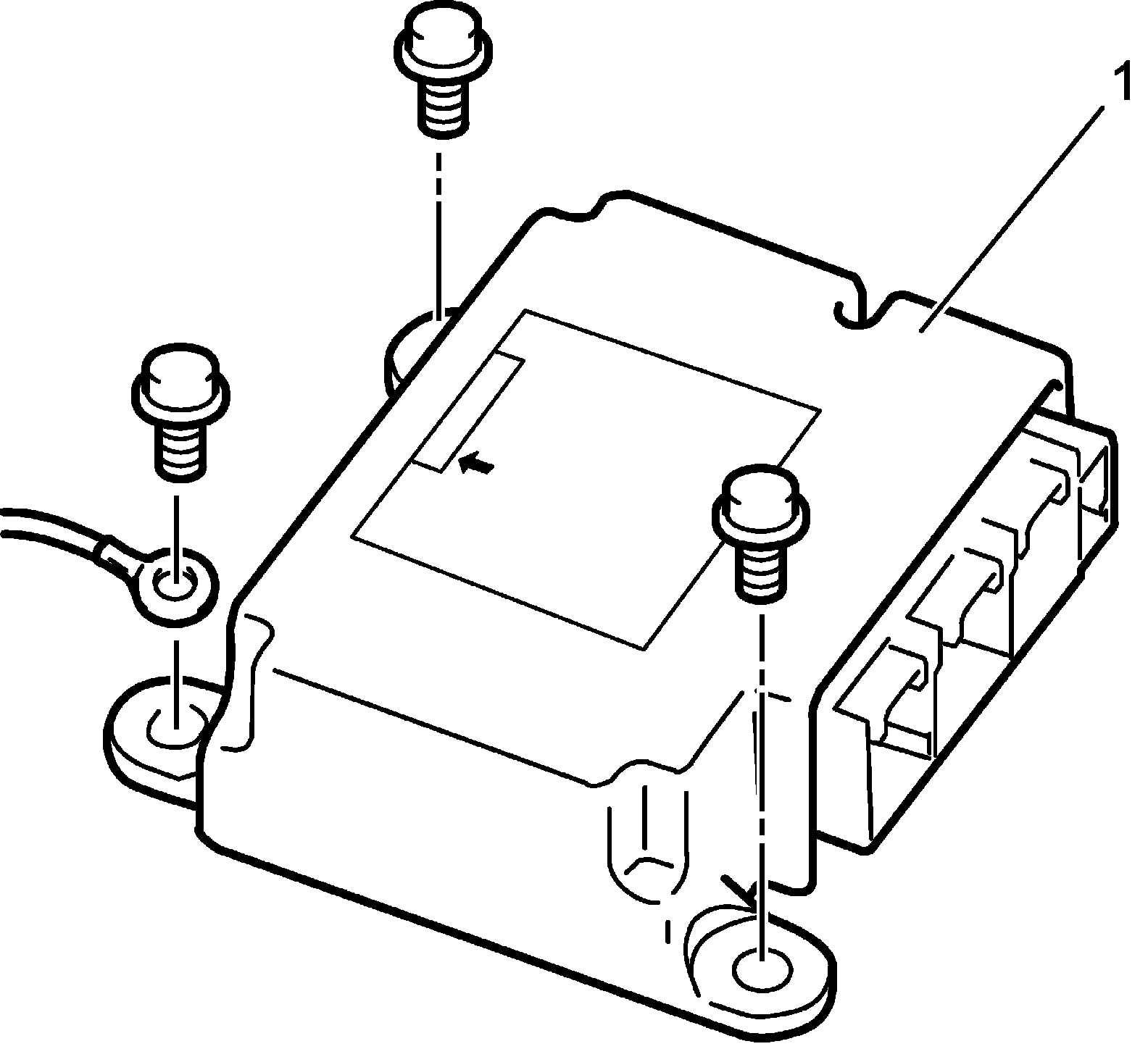 1