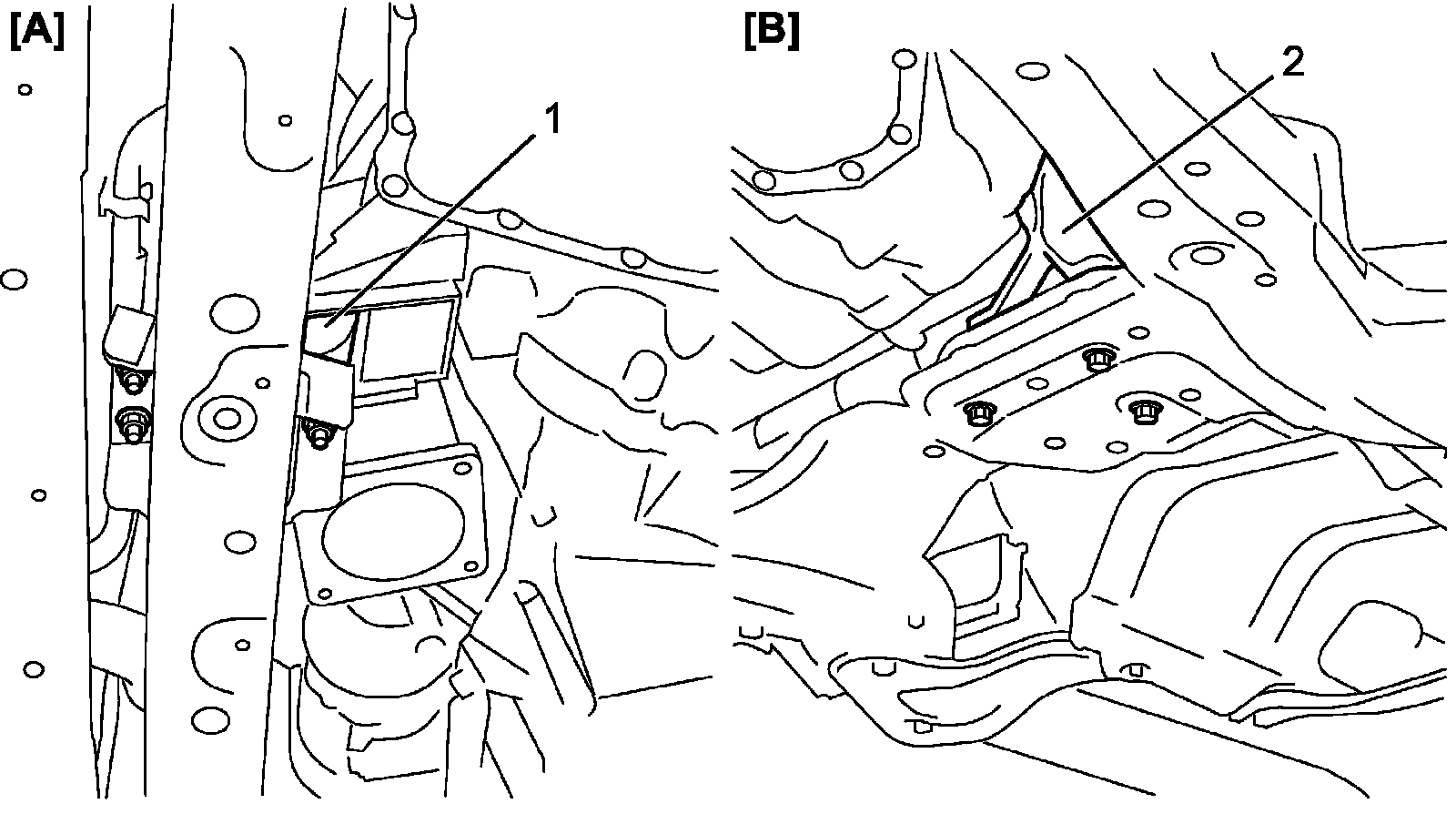 [A]

1

[B]

2