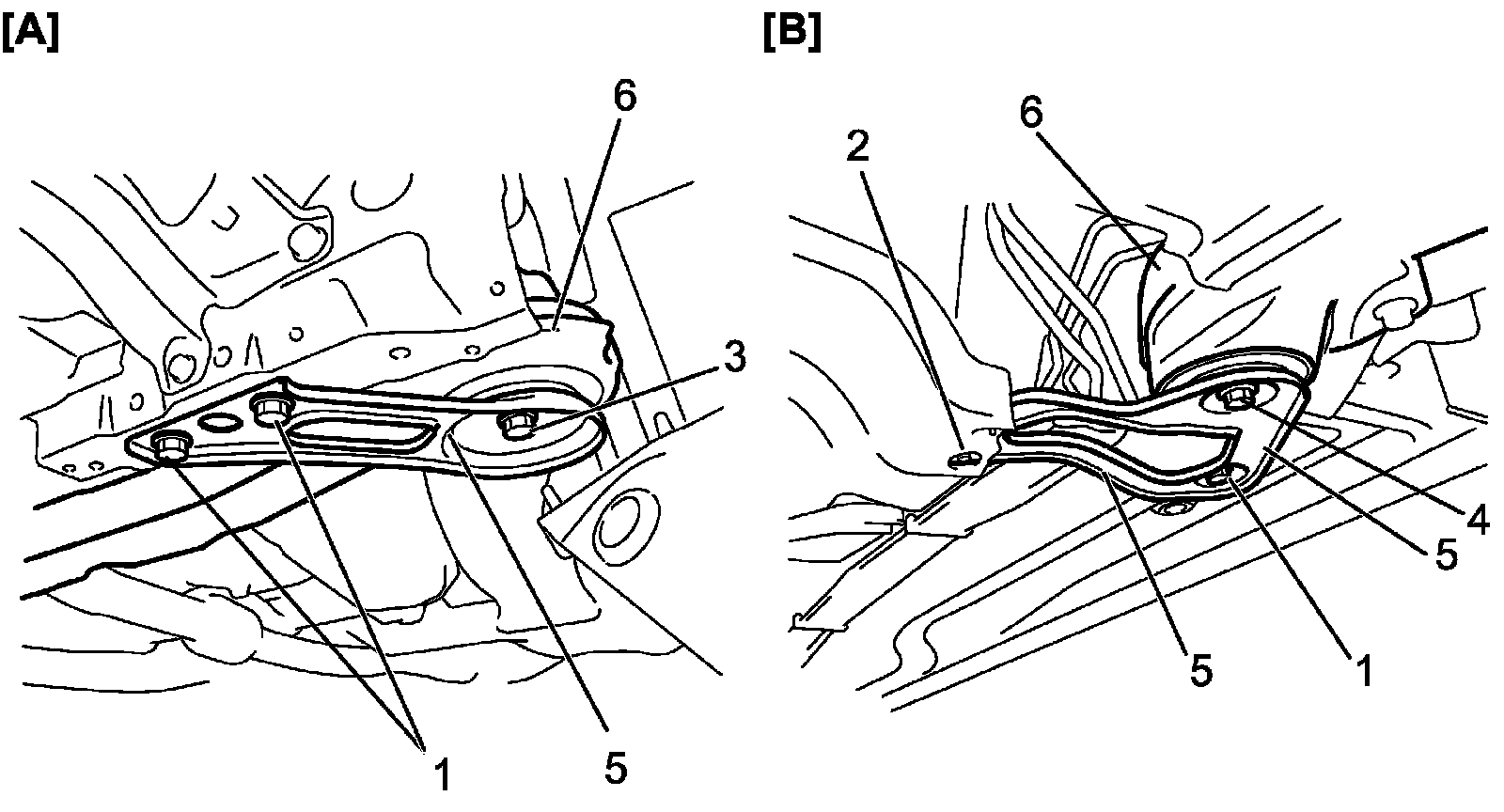 [A]

6

3

1

5

[B]

2

6

4

5

5

1