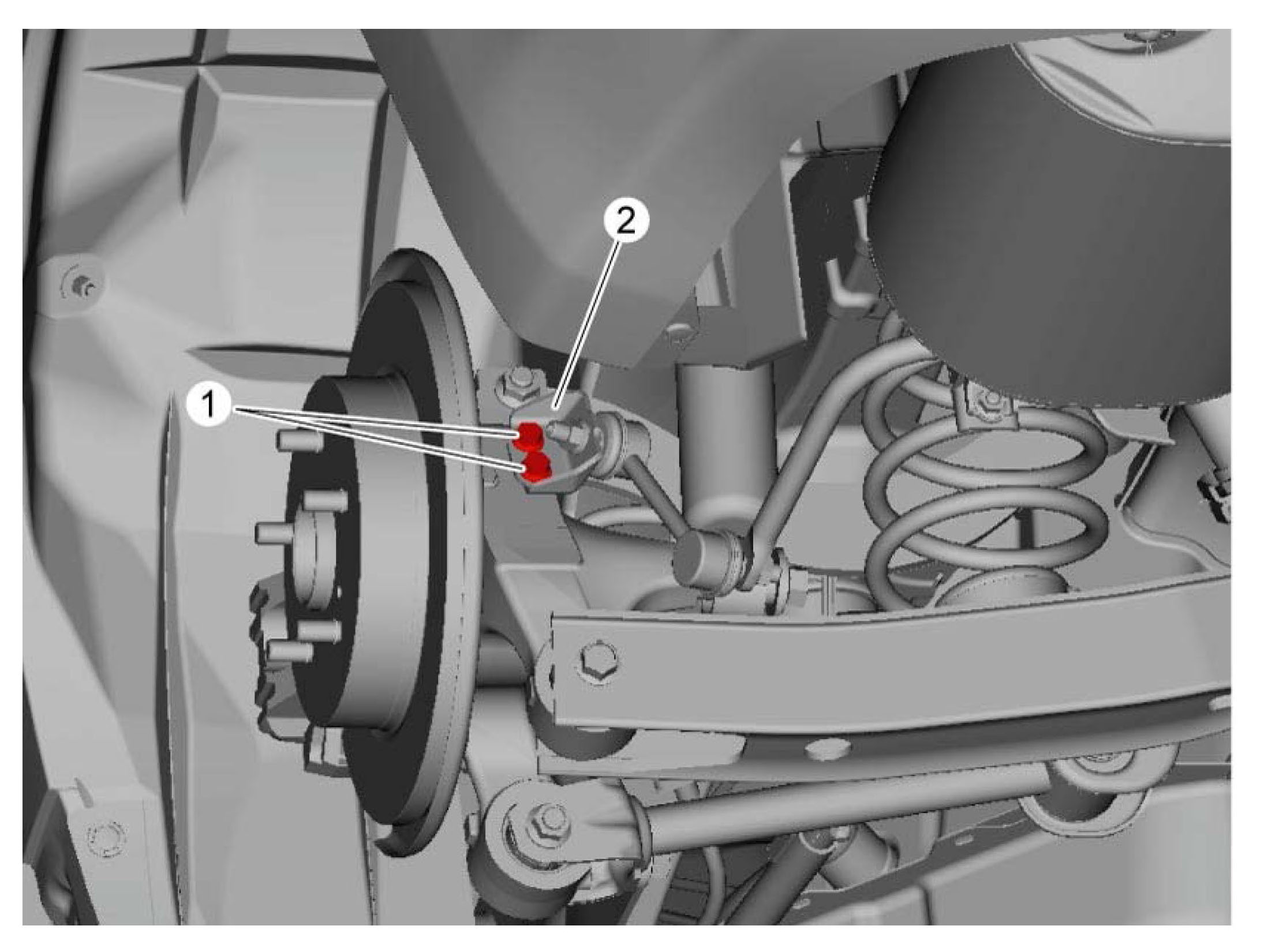 2
1