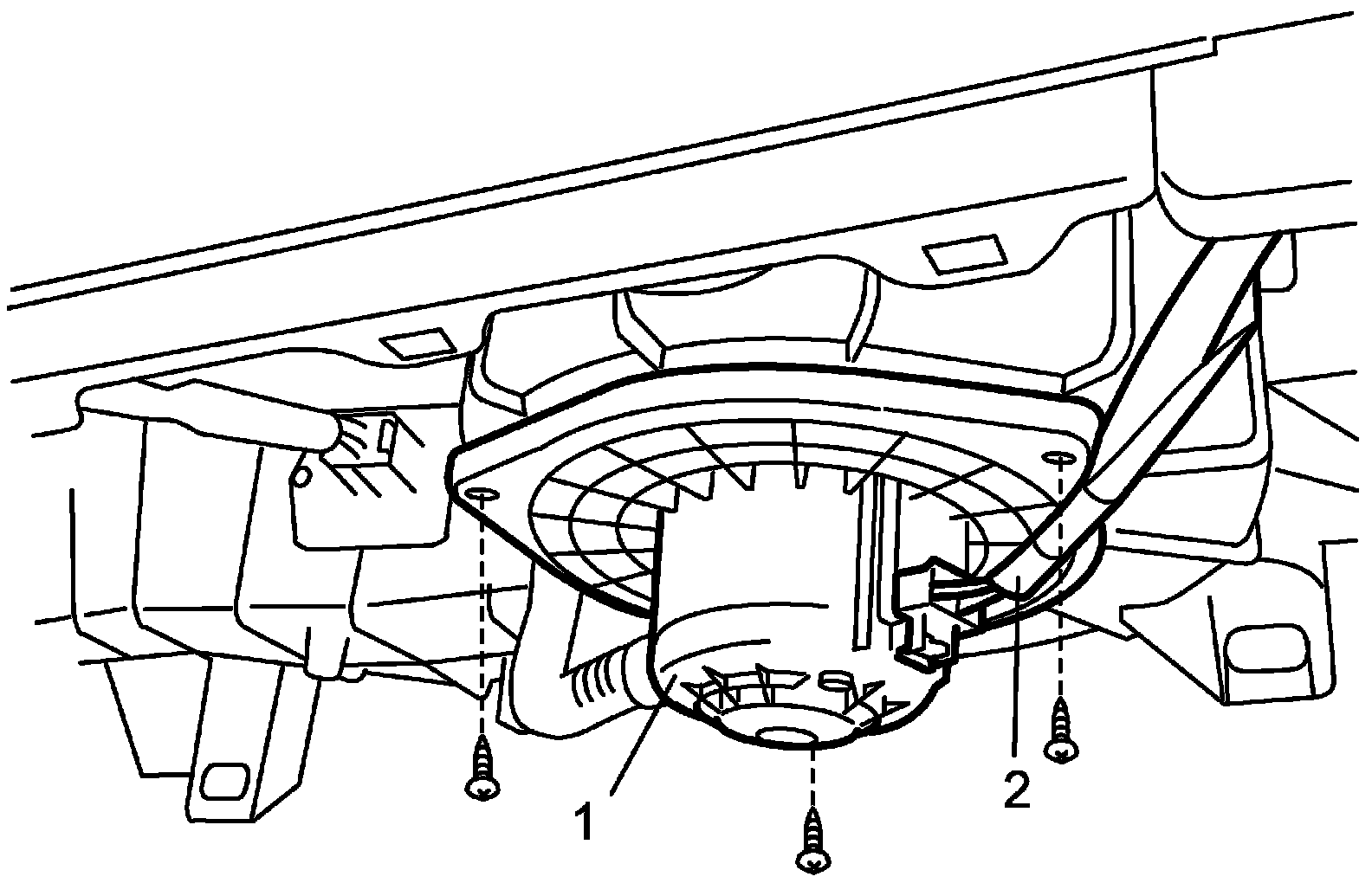 1

2