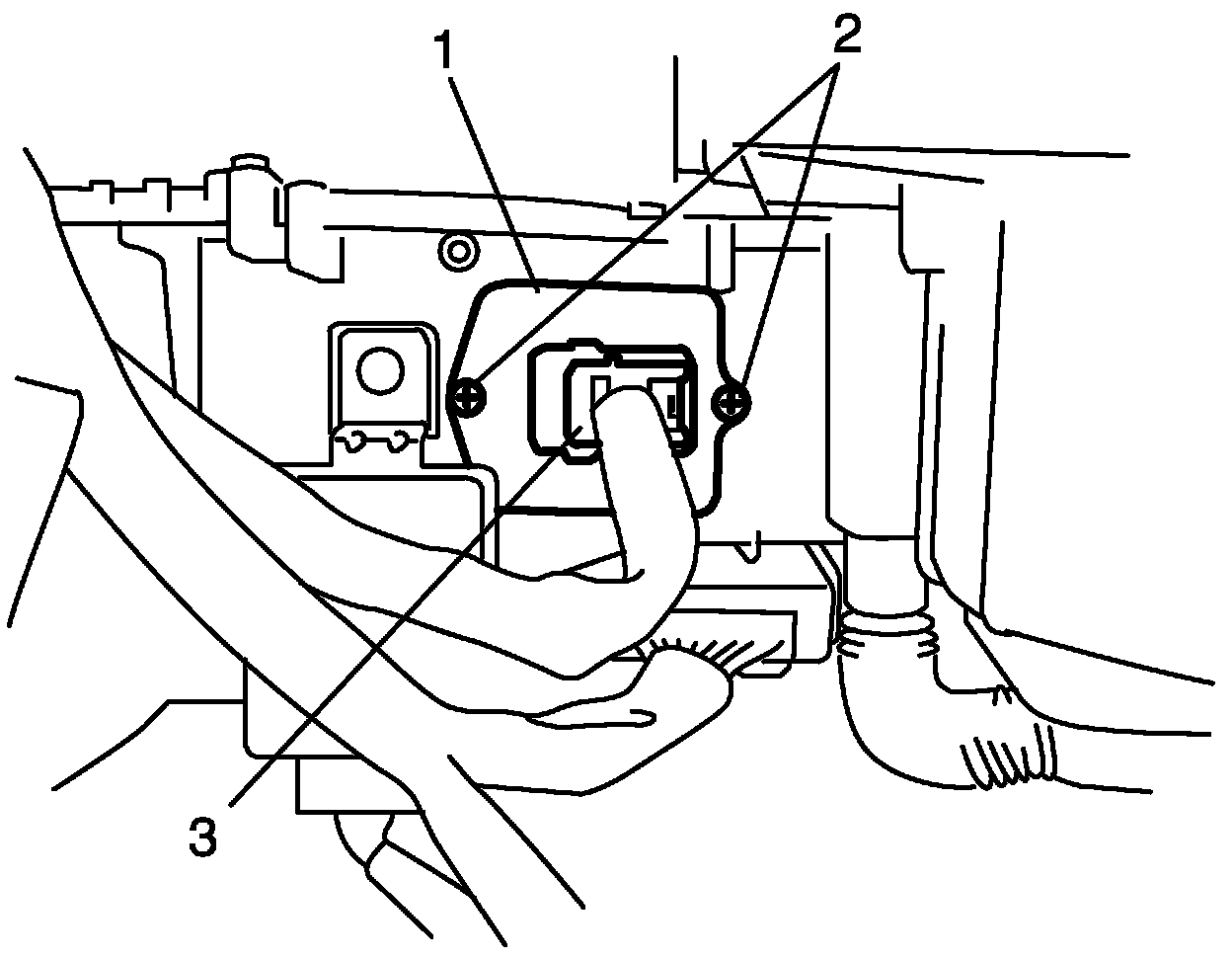 1
2
3