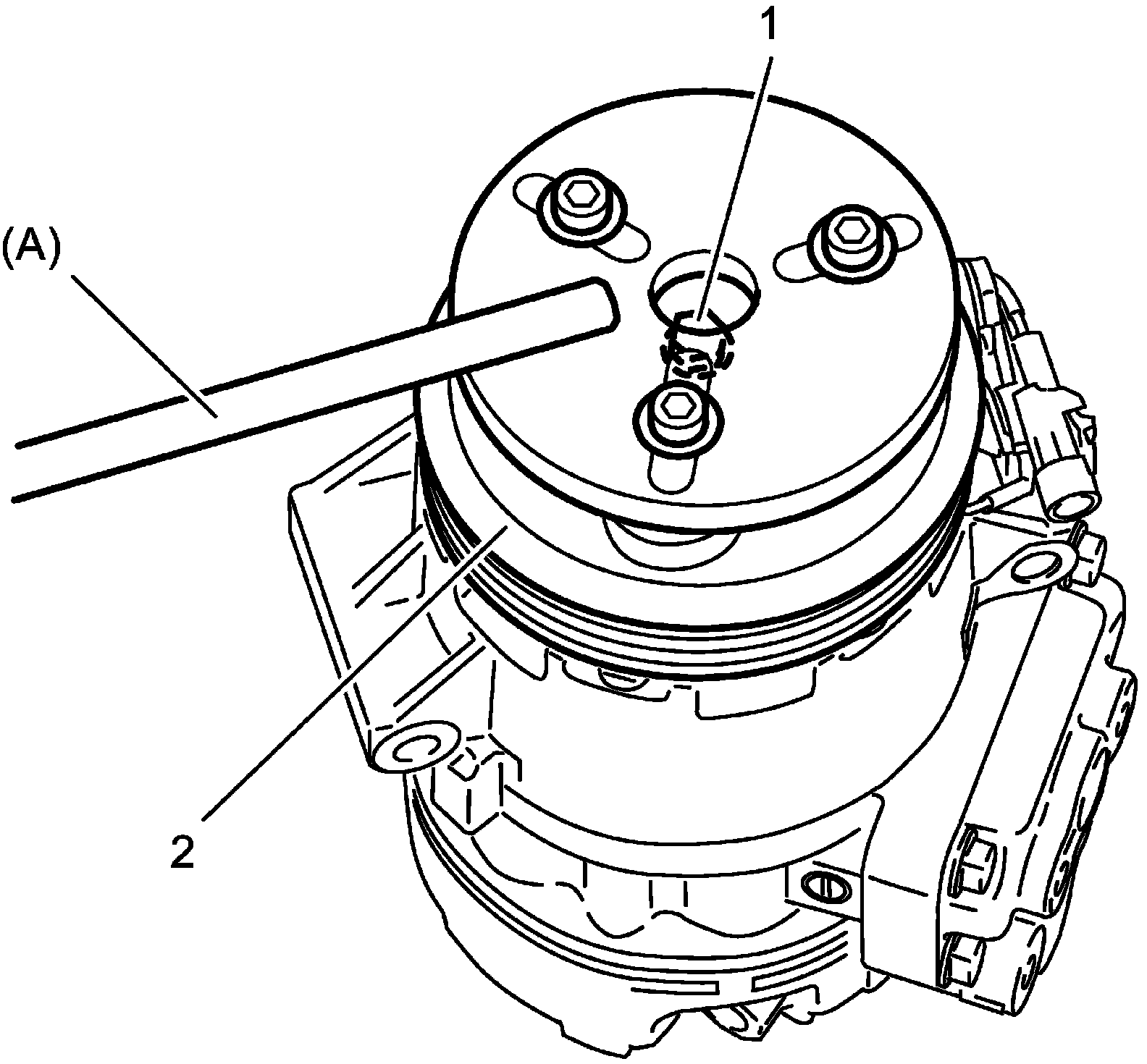 1
(A)
2