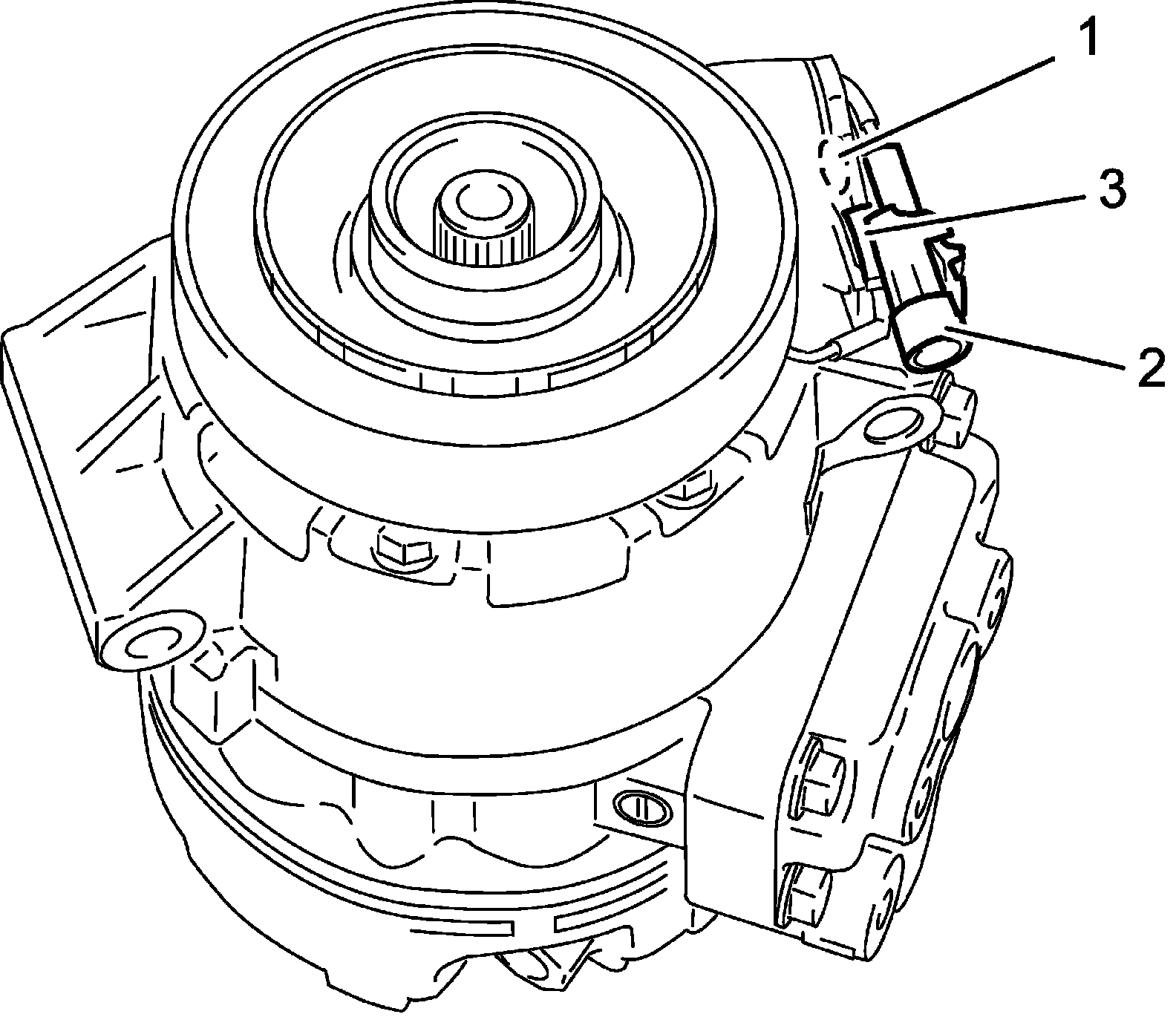 1
3
2