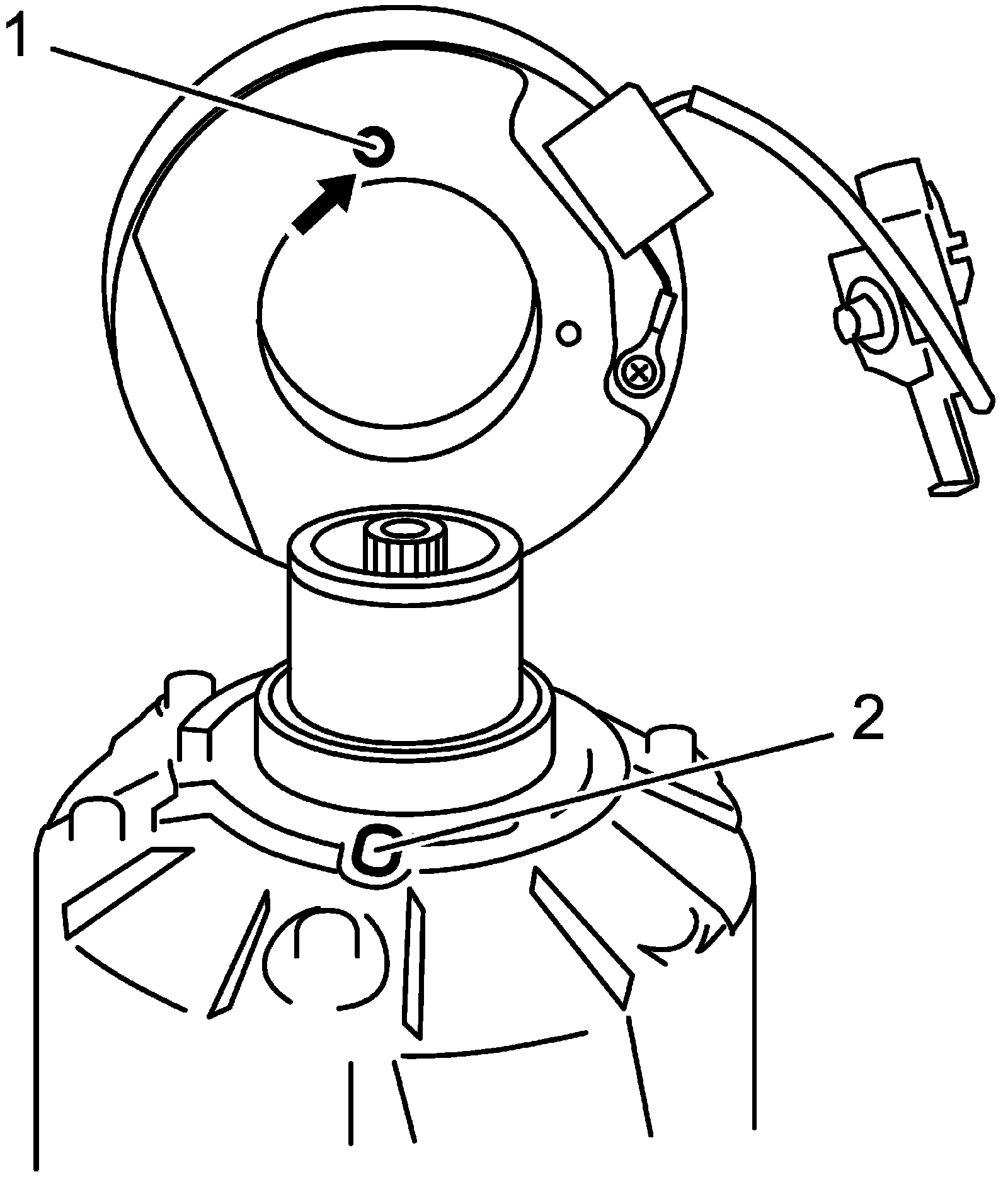 1

2