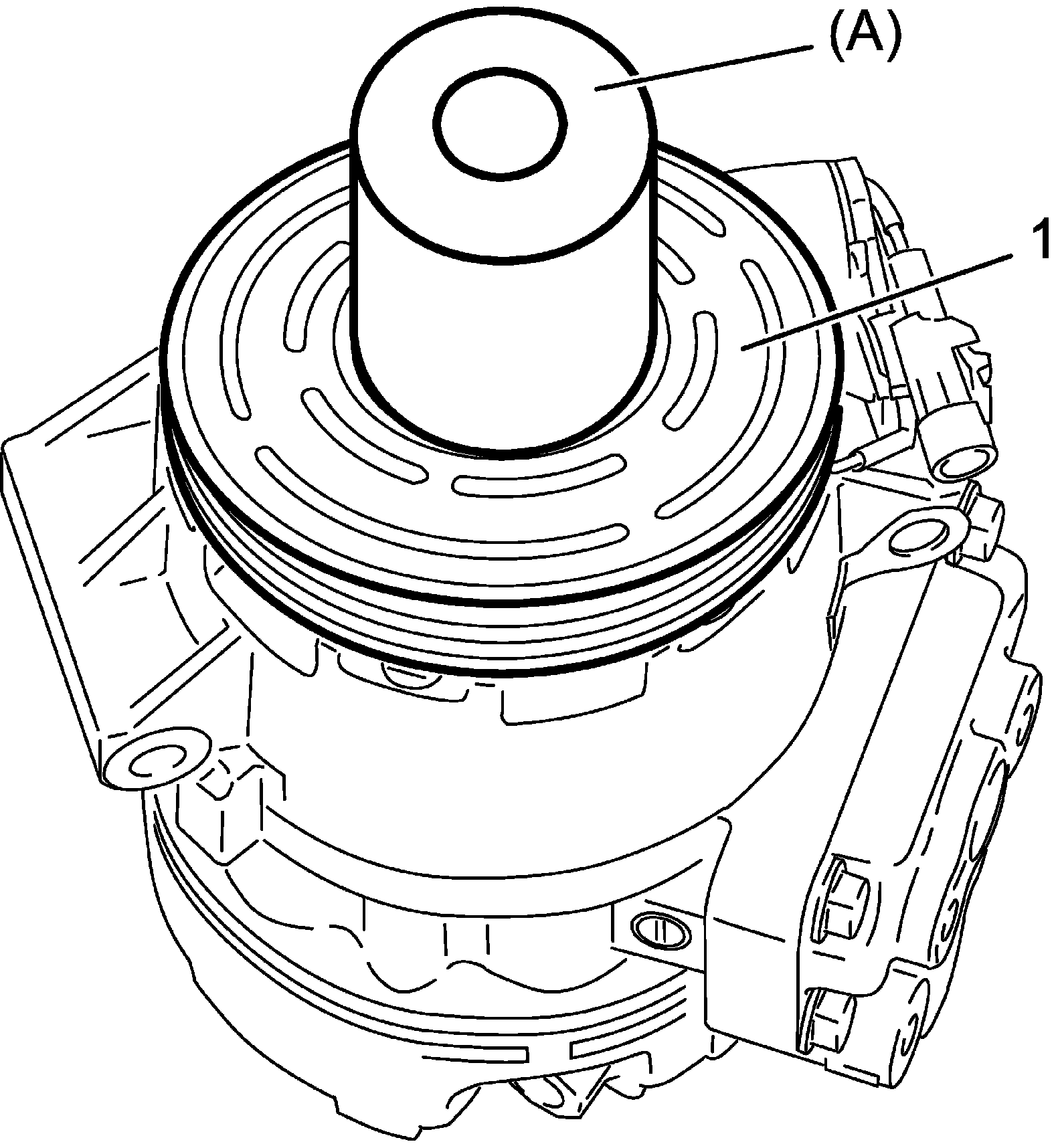 (A)
1