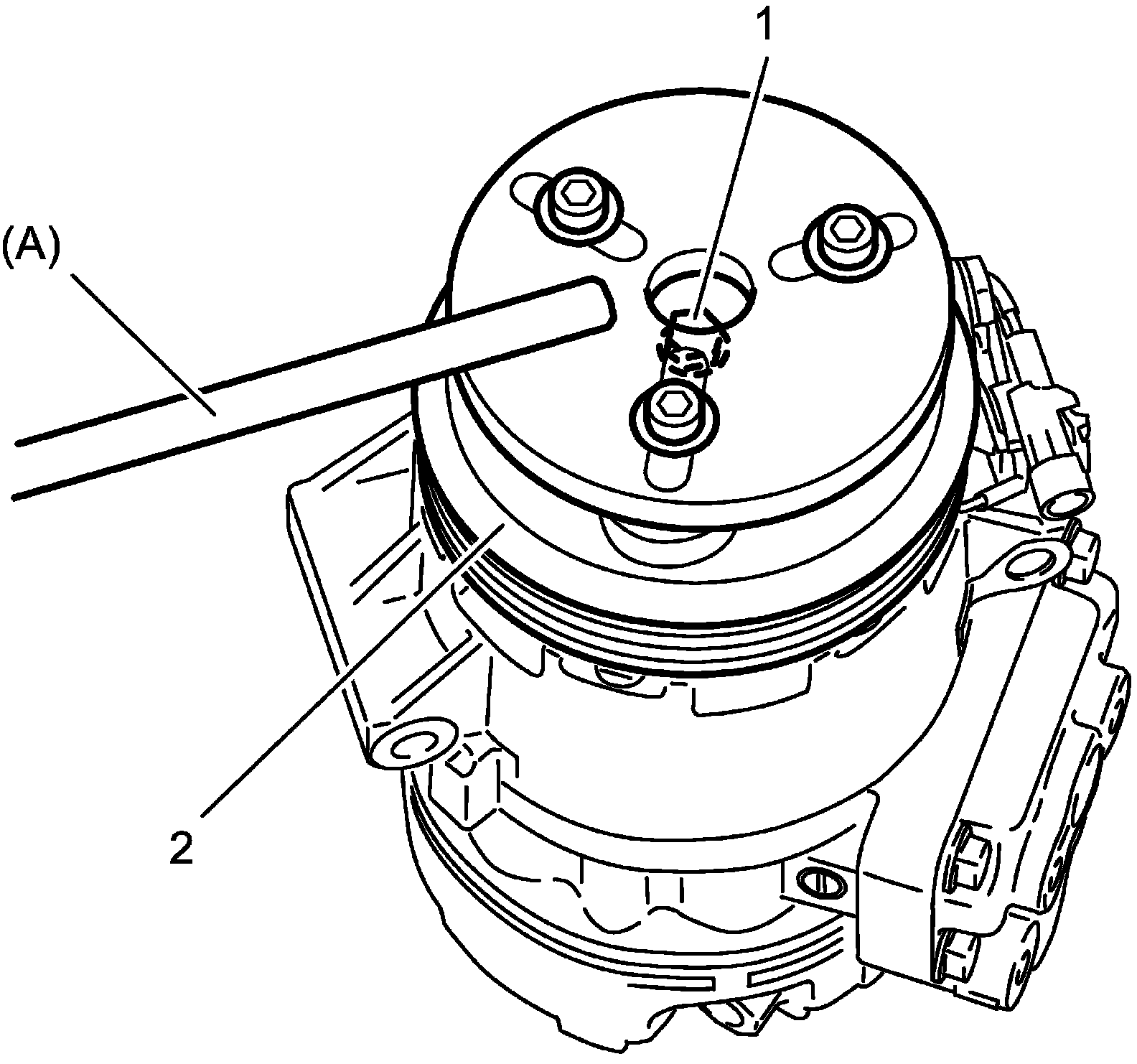 1

(A)

2