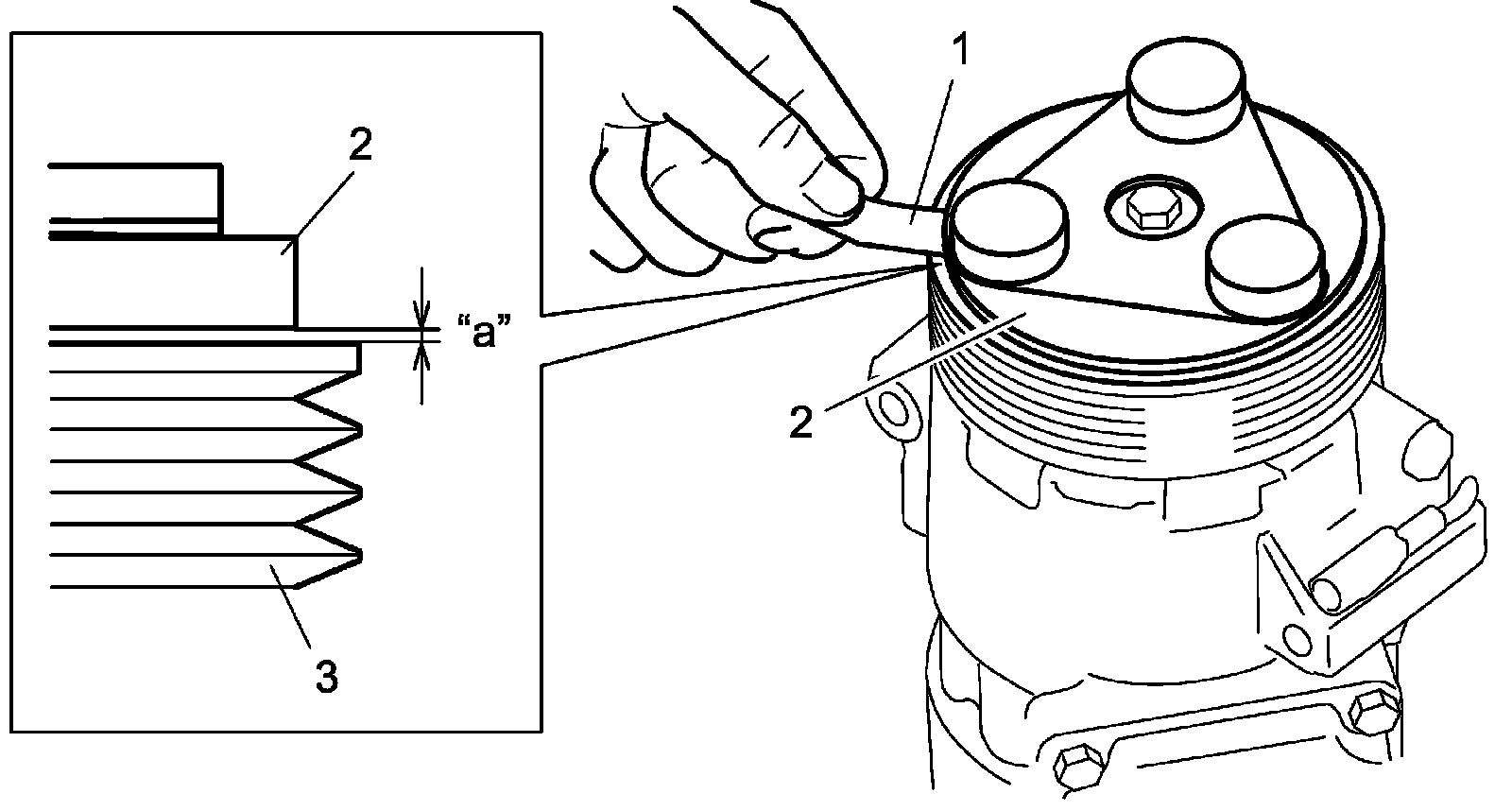 2
“a”
3
1
2