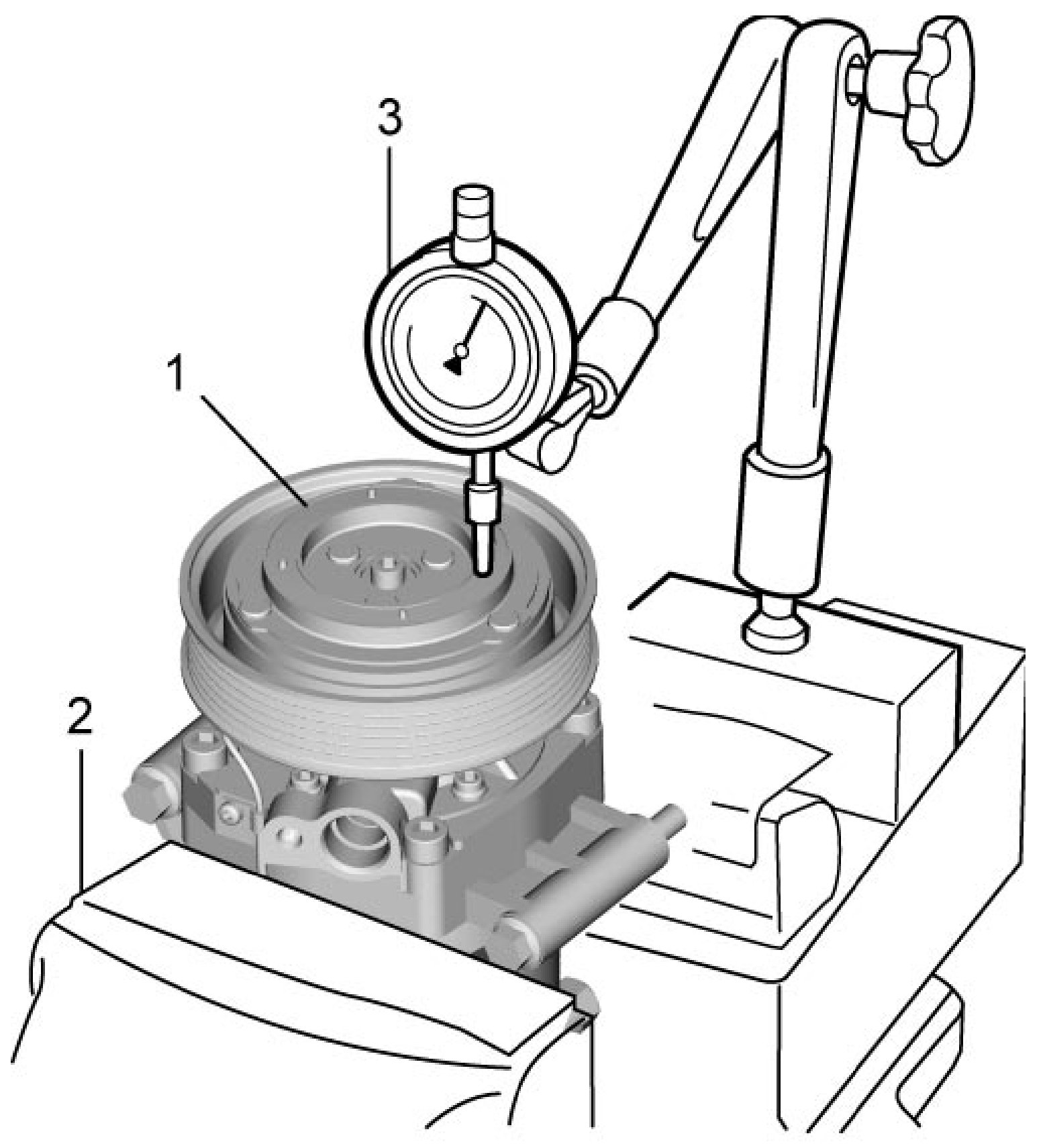 3
1
2