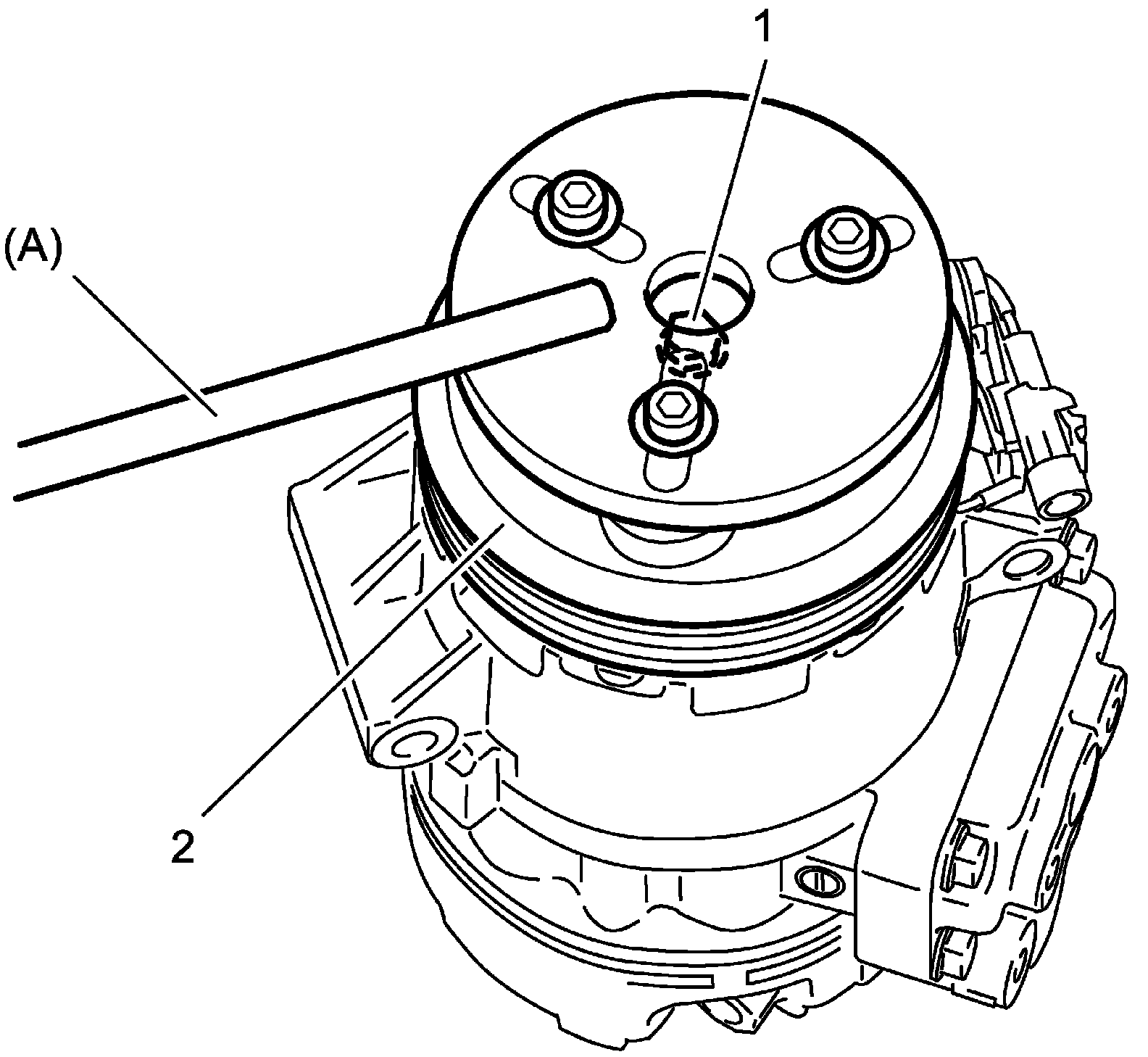 1
(A)
2