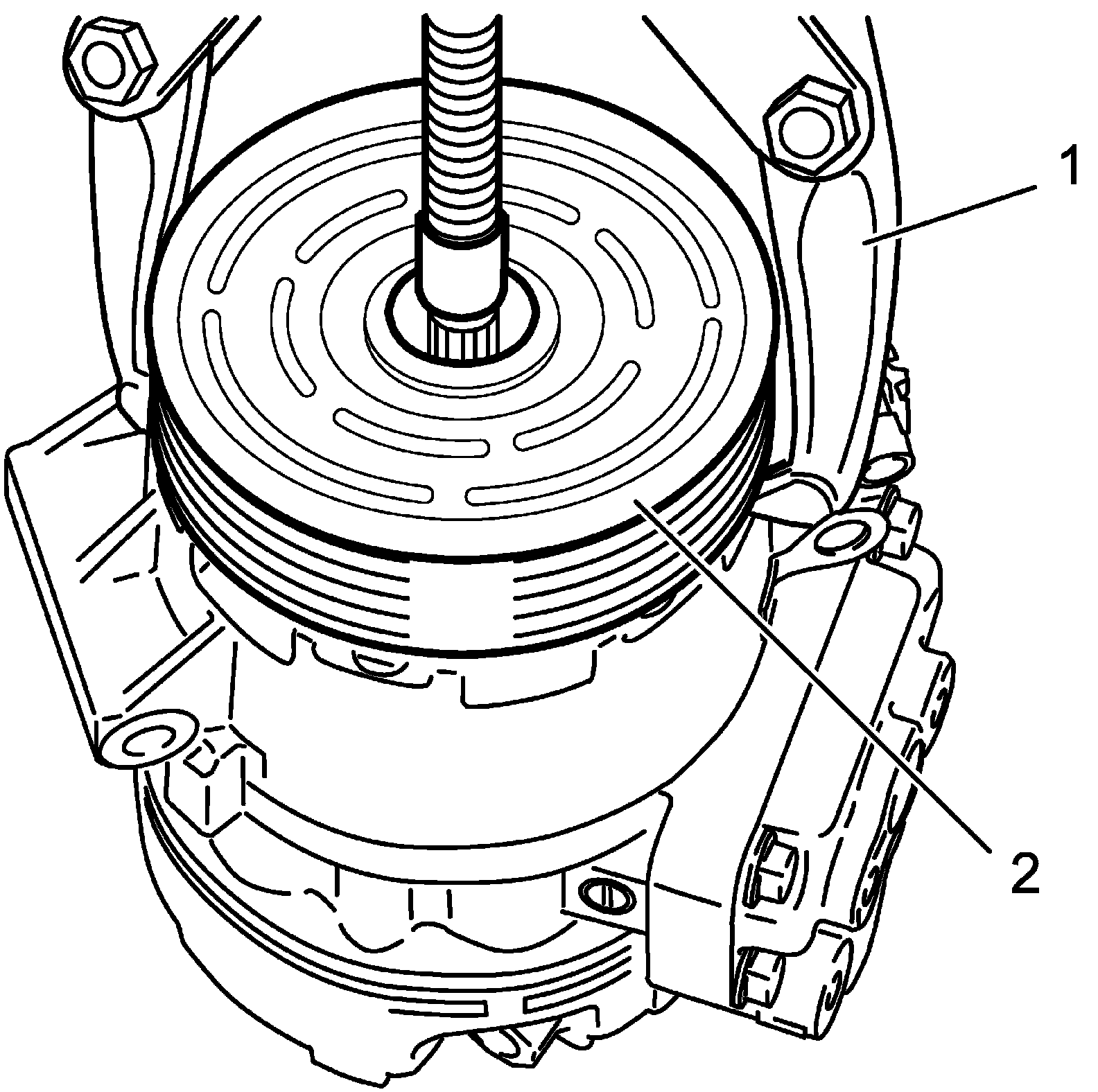 1

2