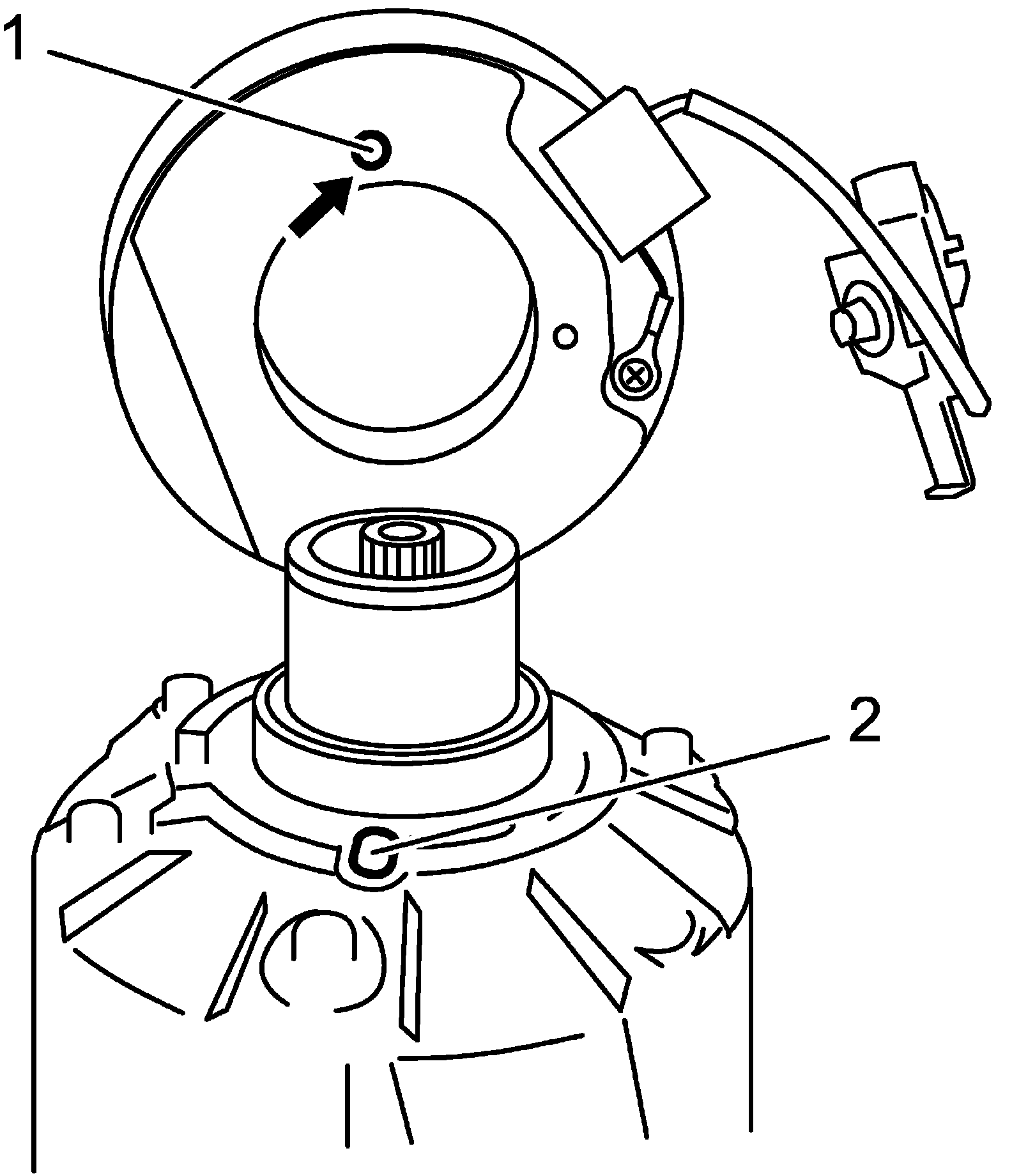 1

2