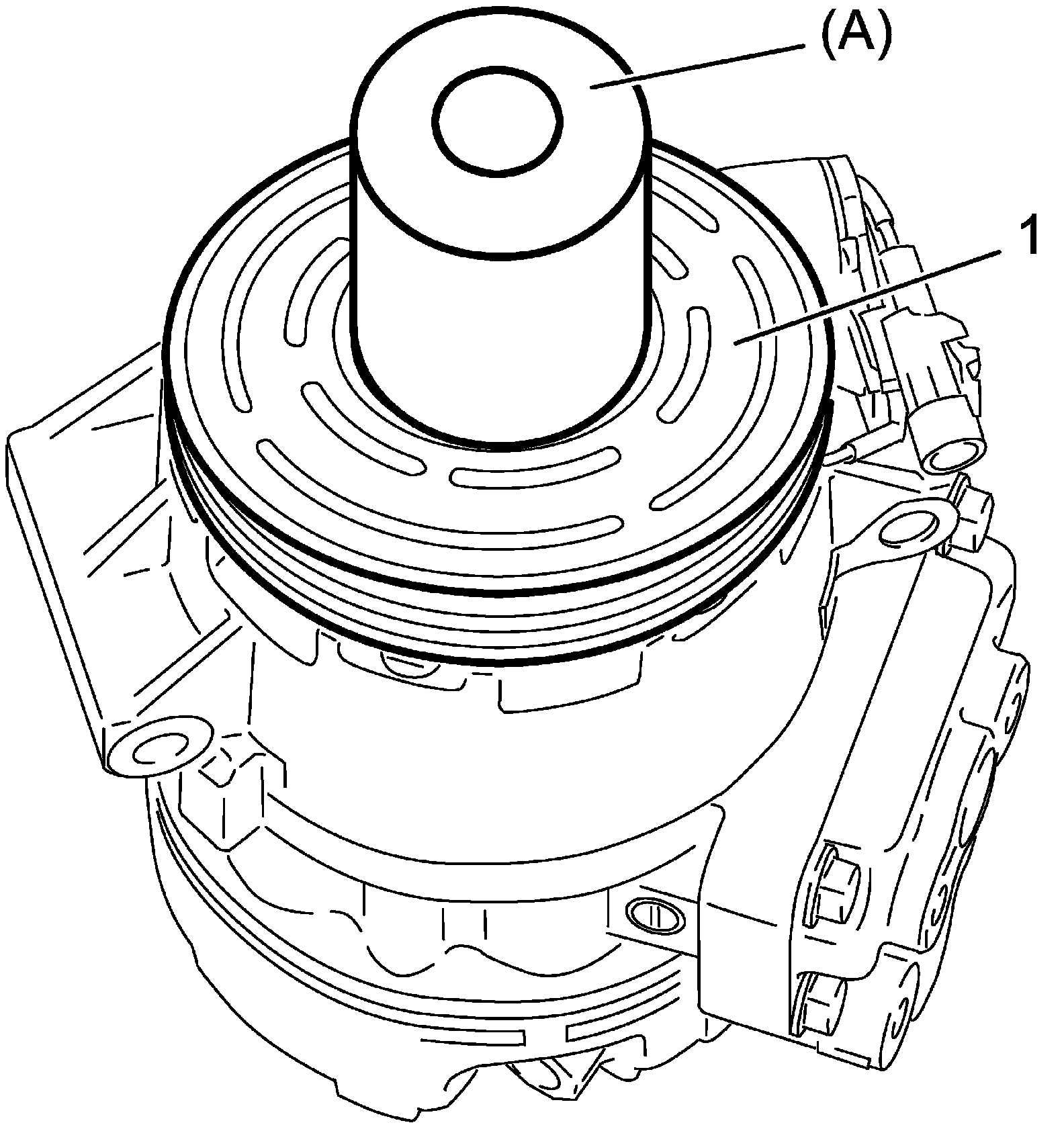 (A)

1