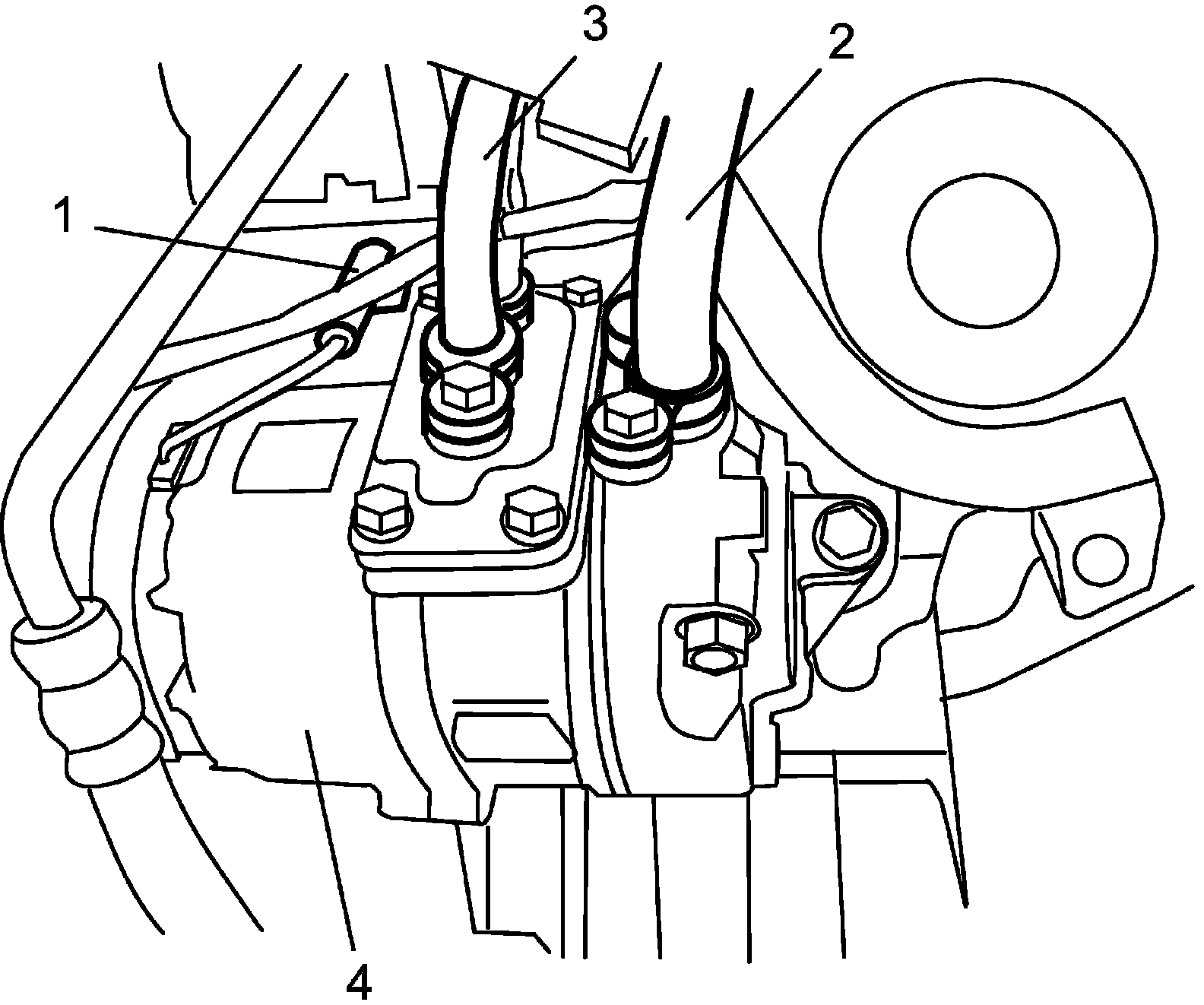 3
2
1
4