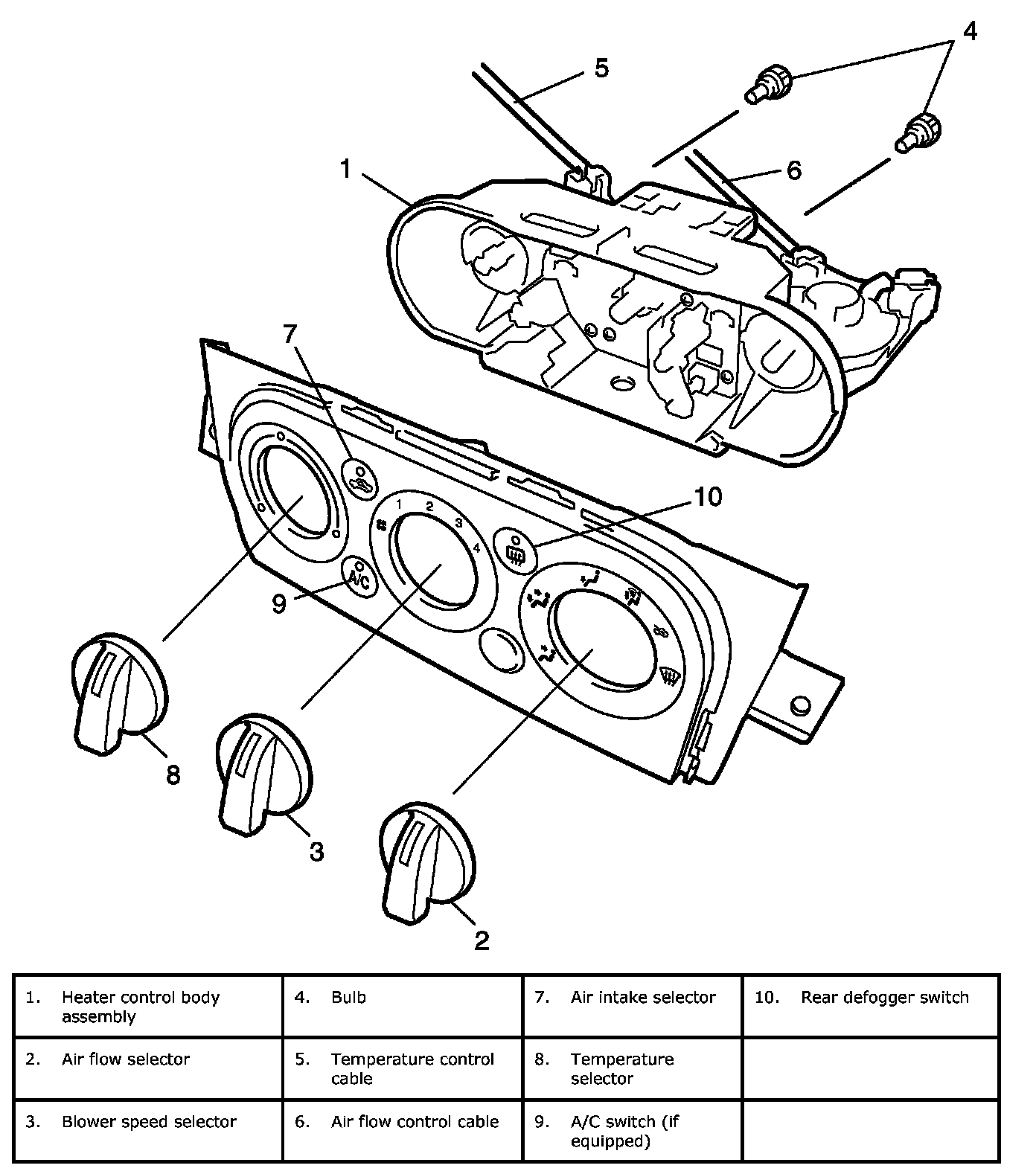 4

5

1

6

7

10

1 2 3 4

A/C

9

8

3

2

| 1. Heater control body assembly | 4. Bulb | 7. Air intake selector | 10. Rear defogger switch |
|---|---|---|---|
| 2. Air flow selector | 5. Temperature control cable | 8. Temperature selector | |
| 3. Blower speed selector | 6. Air flow control cable | 9. A/C switch (if equipped) | |