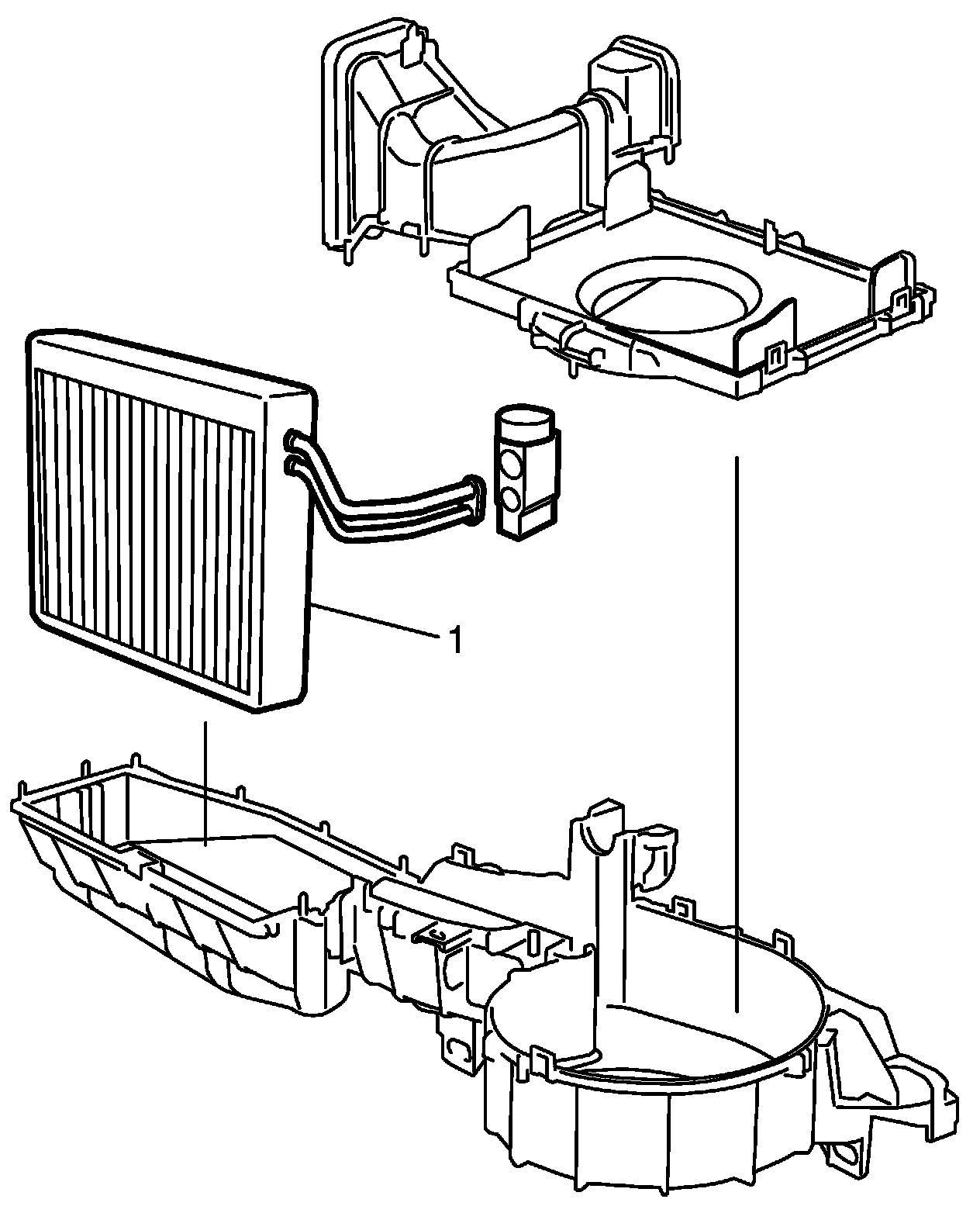 1