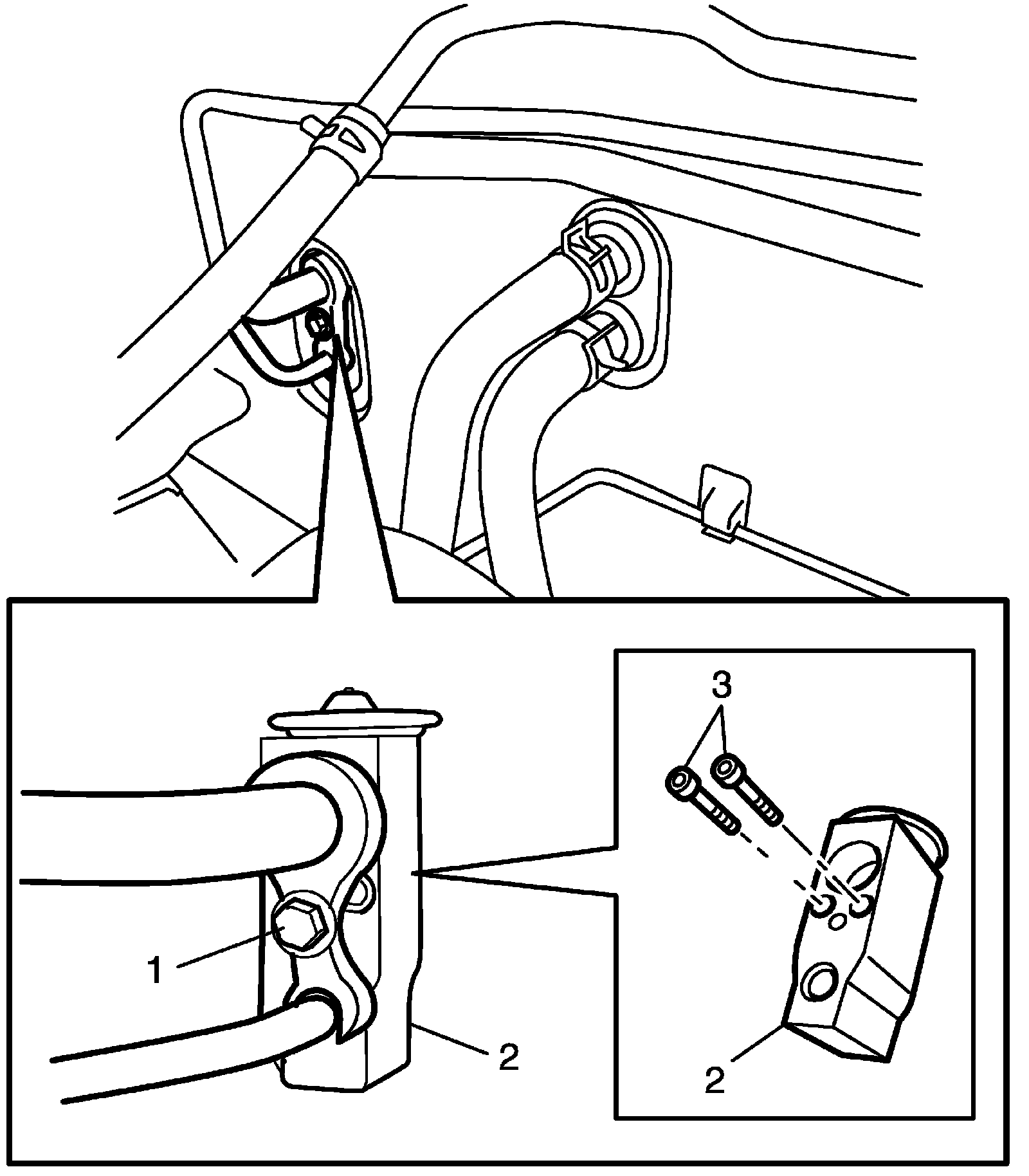 3
1
2
2