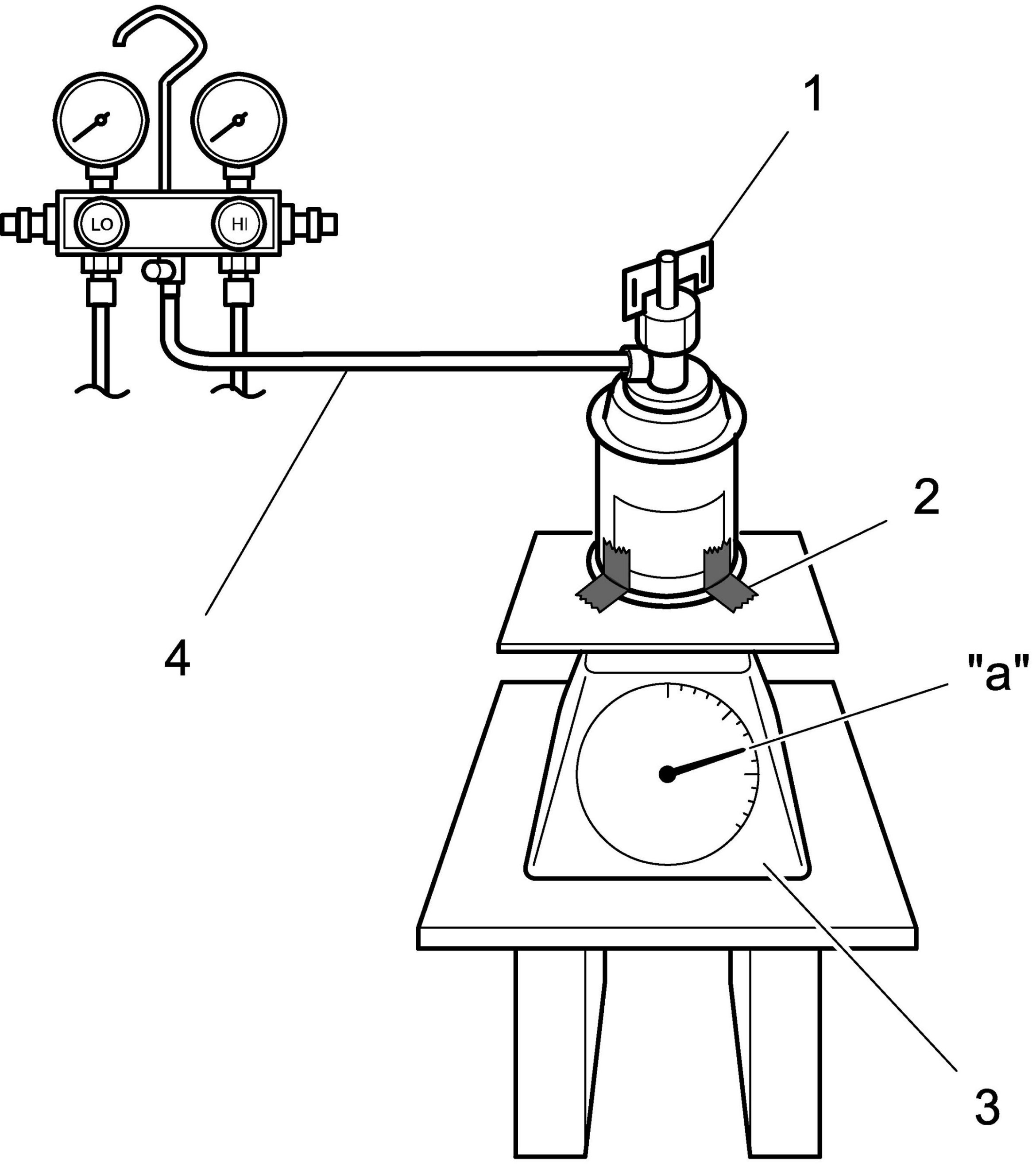 1
LO
HI
2
4
"a"
3