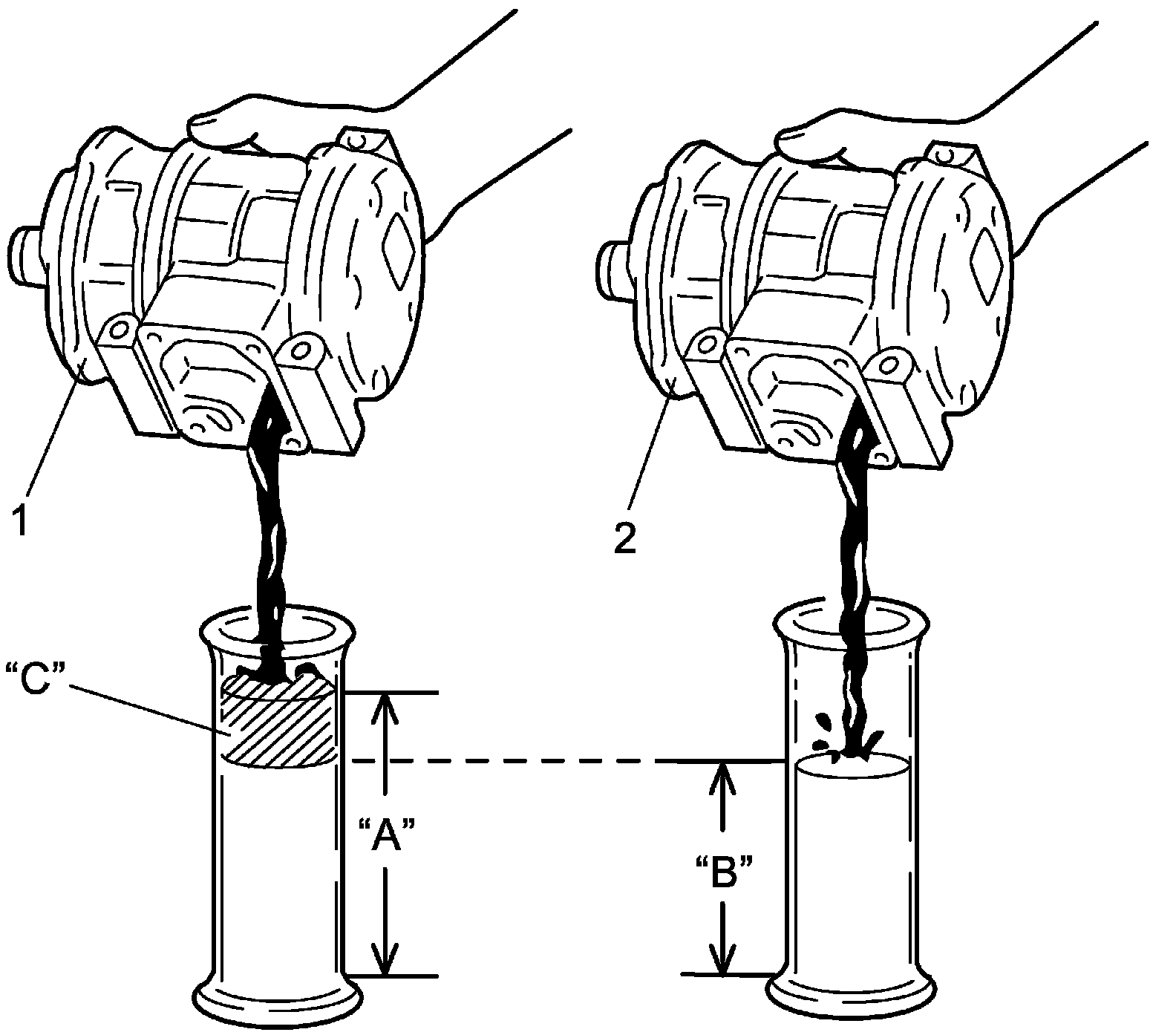 1
2
“C”
“A”
“B”