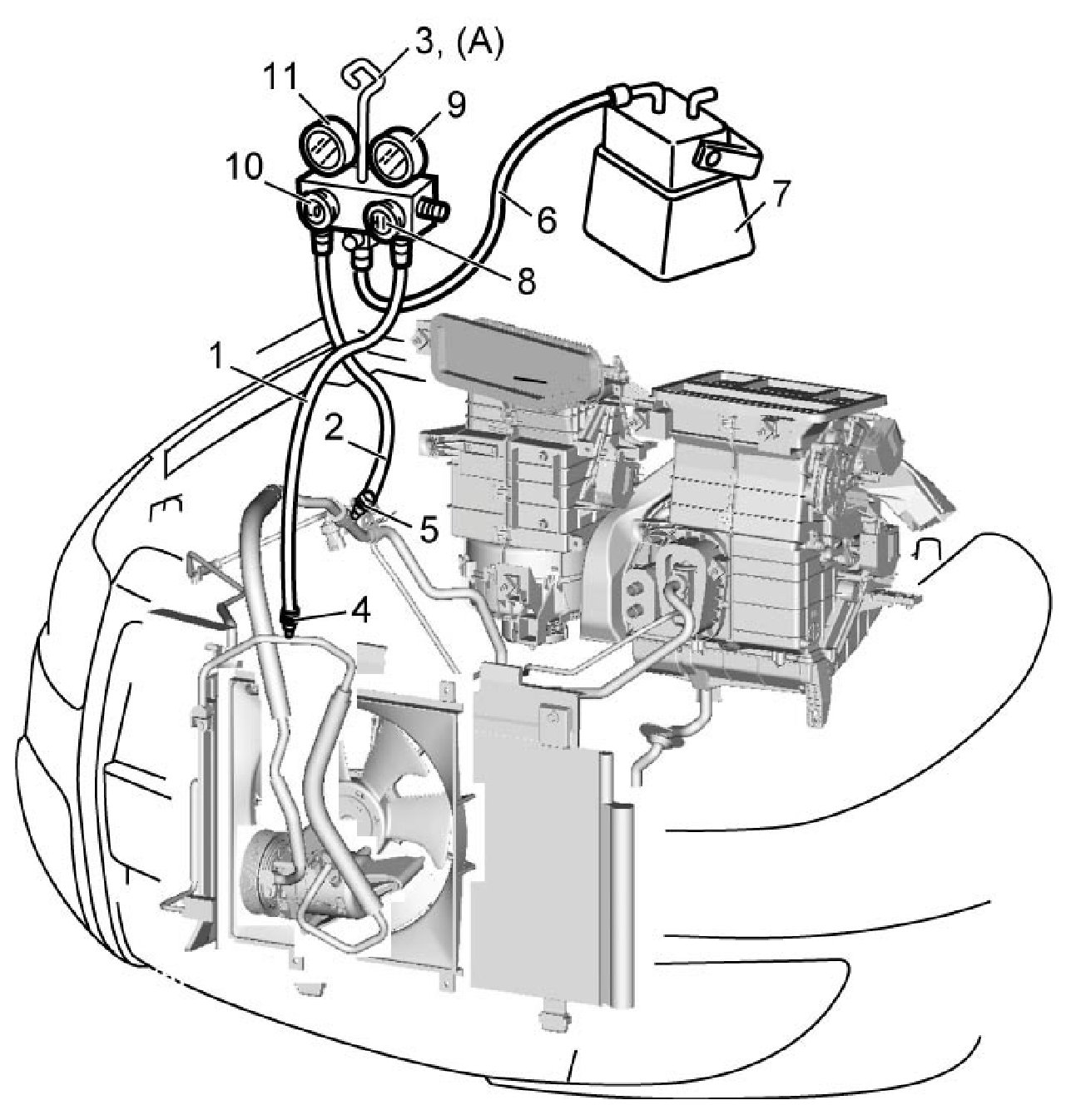 3, (A)
11
9
10
6
7
8
1
2
5
4