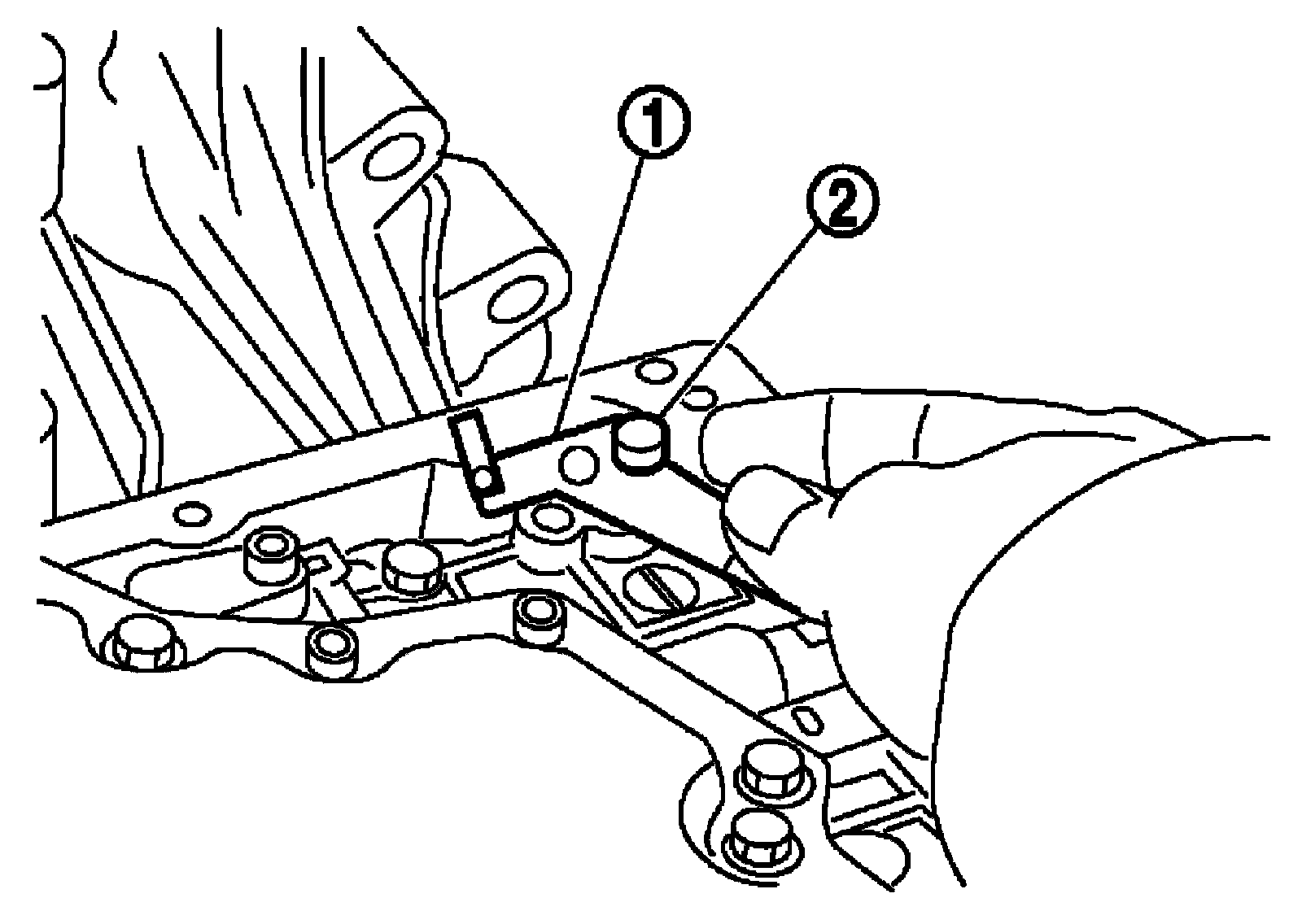 1
2