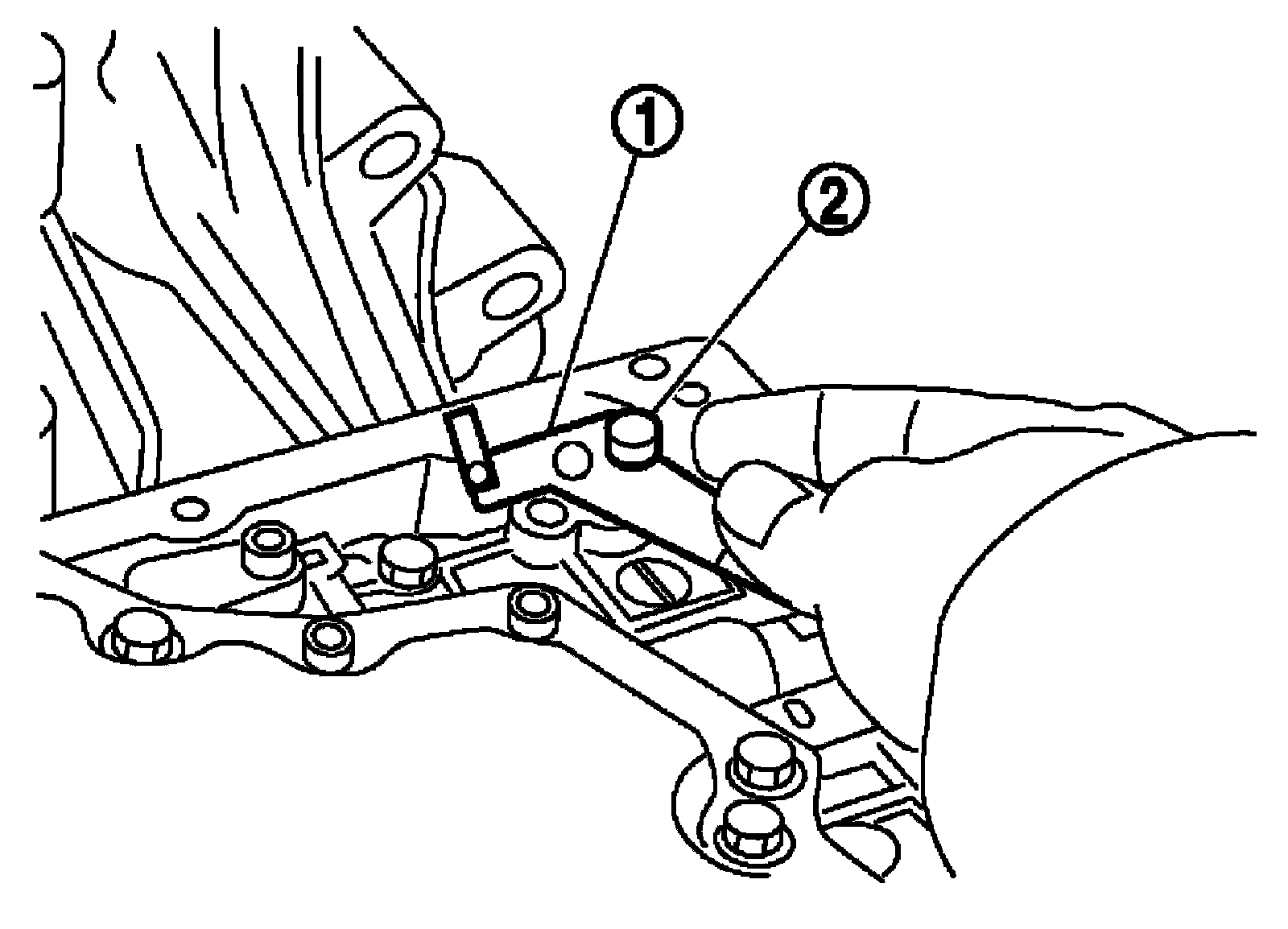 1
2