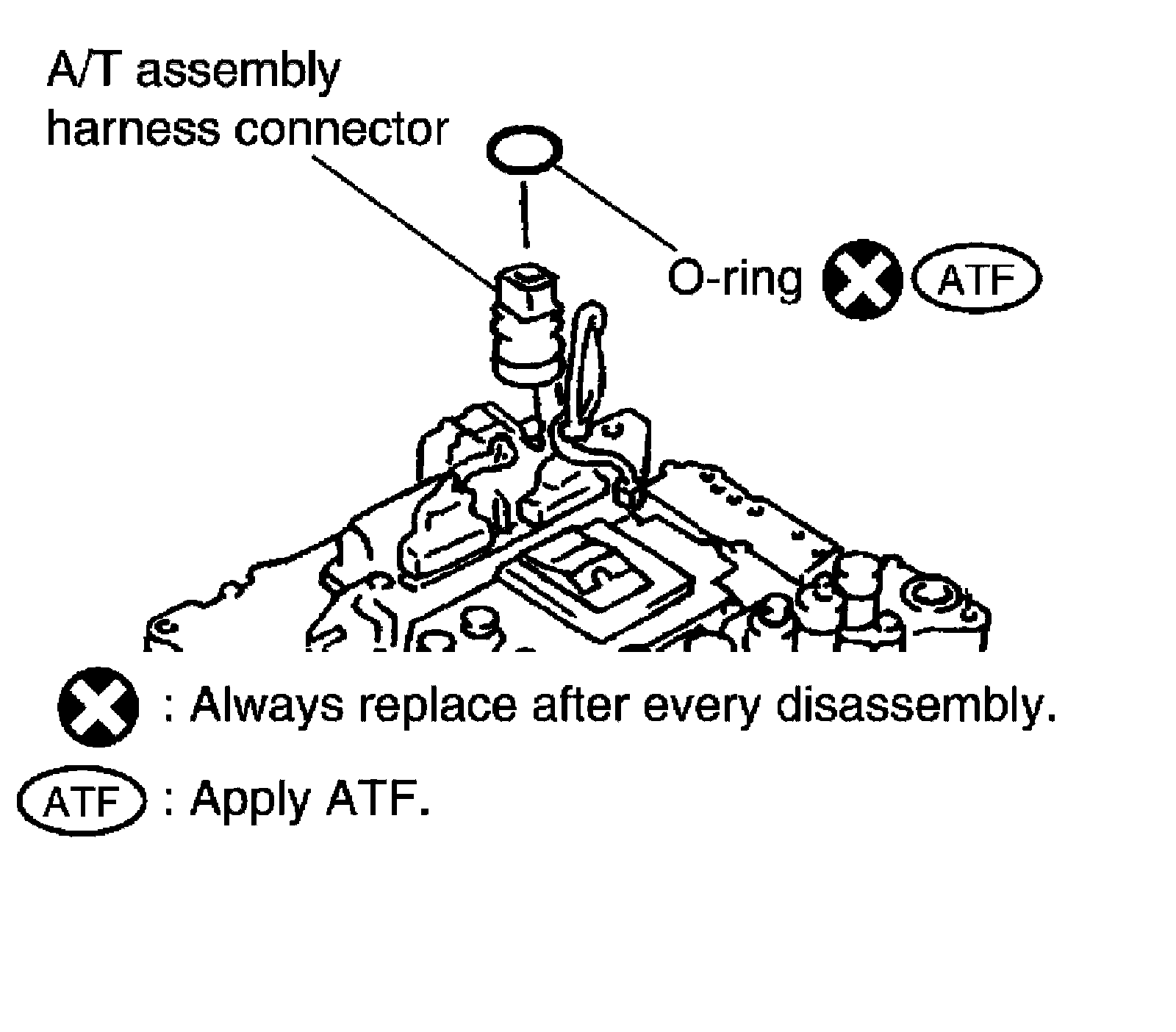 A/T assembly harness connector

O-ring ATF

: Always replace after every disassembly.

ATF : Apply ATF.