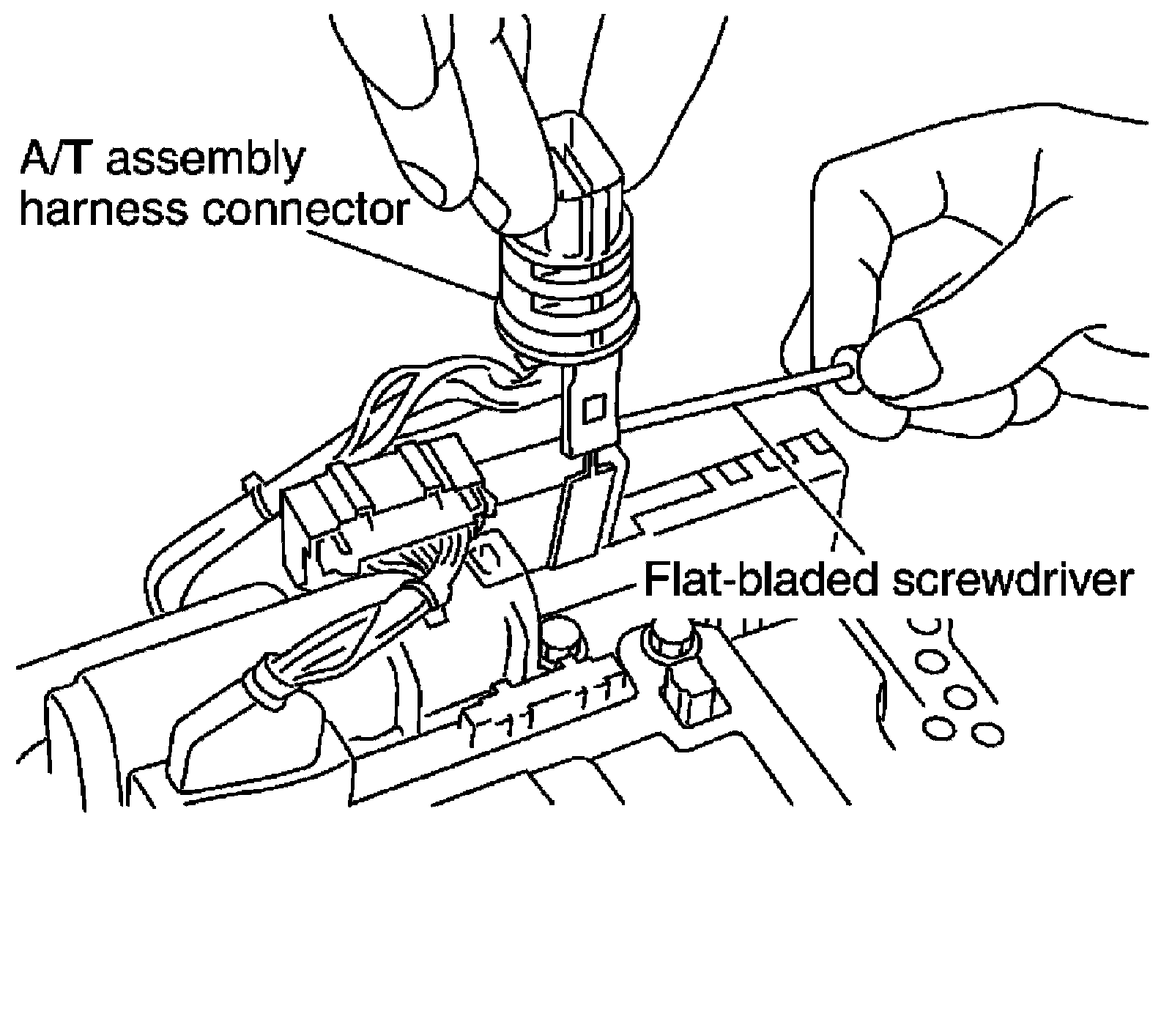 A/T assembly harness connector

Flat-bladed screwdriver