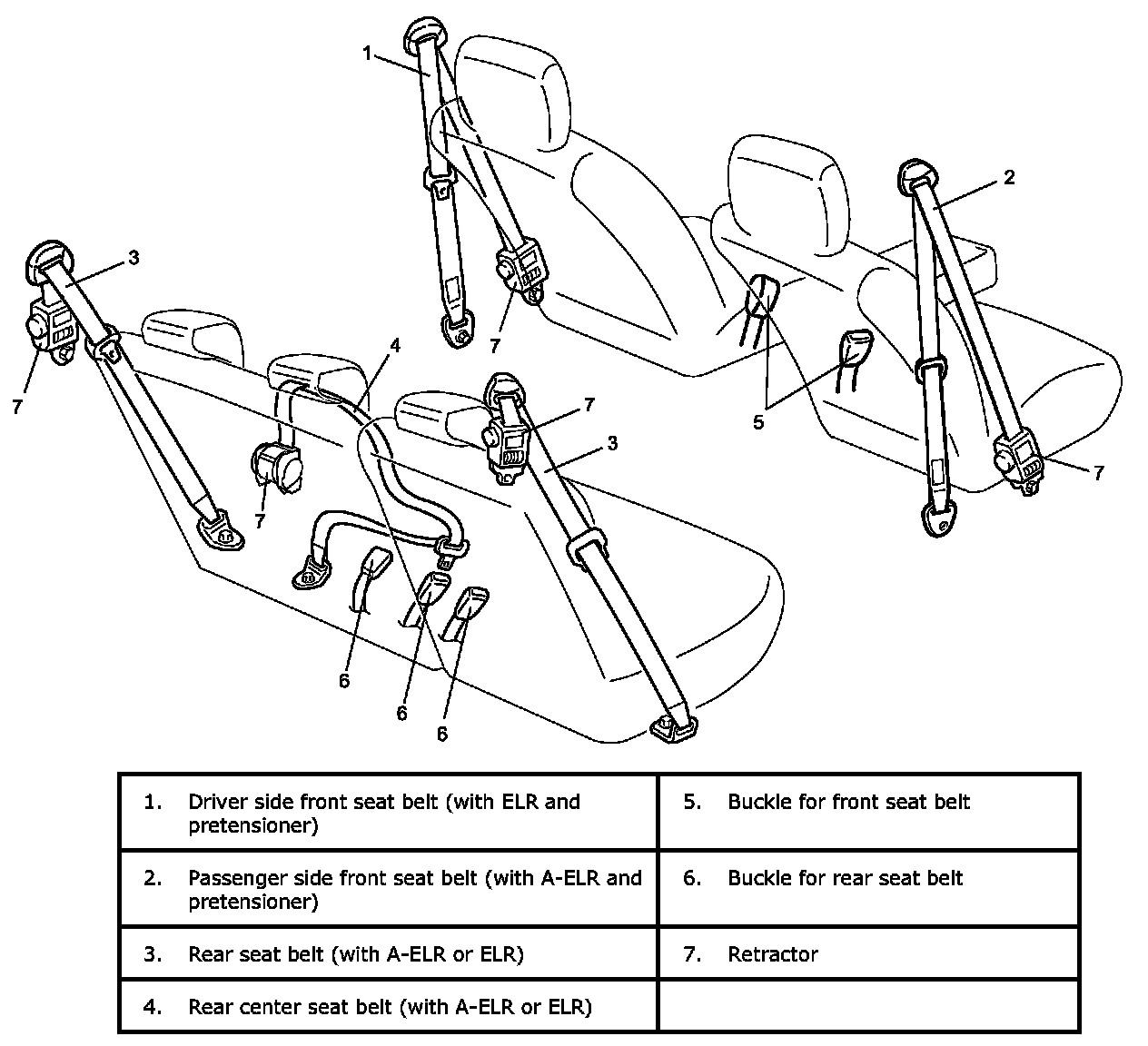 1
2
3
7
7
4
7
3
5
7
7
6
6
6

| 1. Driver side front seat belt (with ELR and pretensioner) | 5. Buckle for front seat belt |
|---|---|
| 2. Passenger side front seat belt (with A-ELR and pretensioner) | 6. Buckle for rear seat belt |
| 3. Rear seat belt (with A-ELR or ELR) | 7. Retractor |
| 4. Rear center seat belt (with A-ELR or ELR) | |