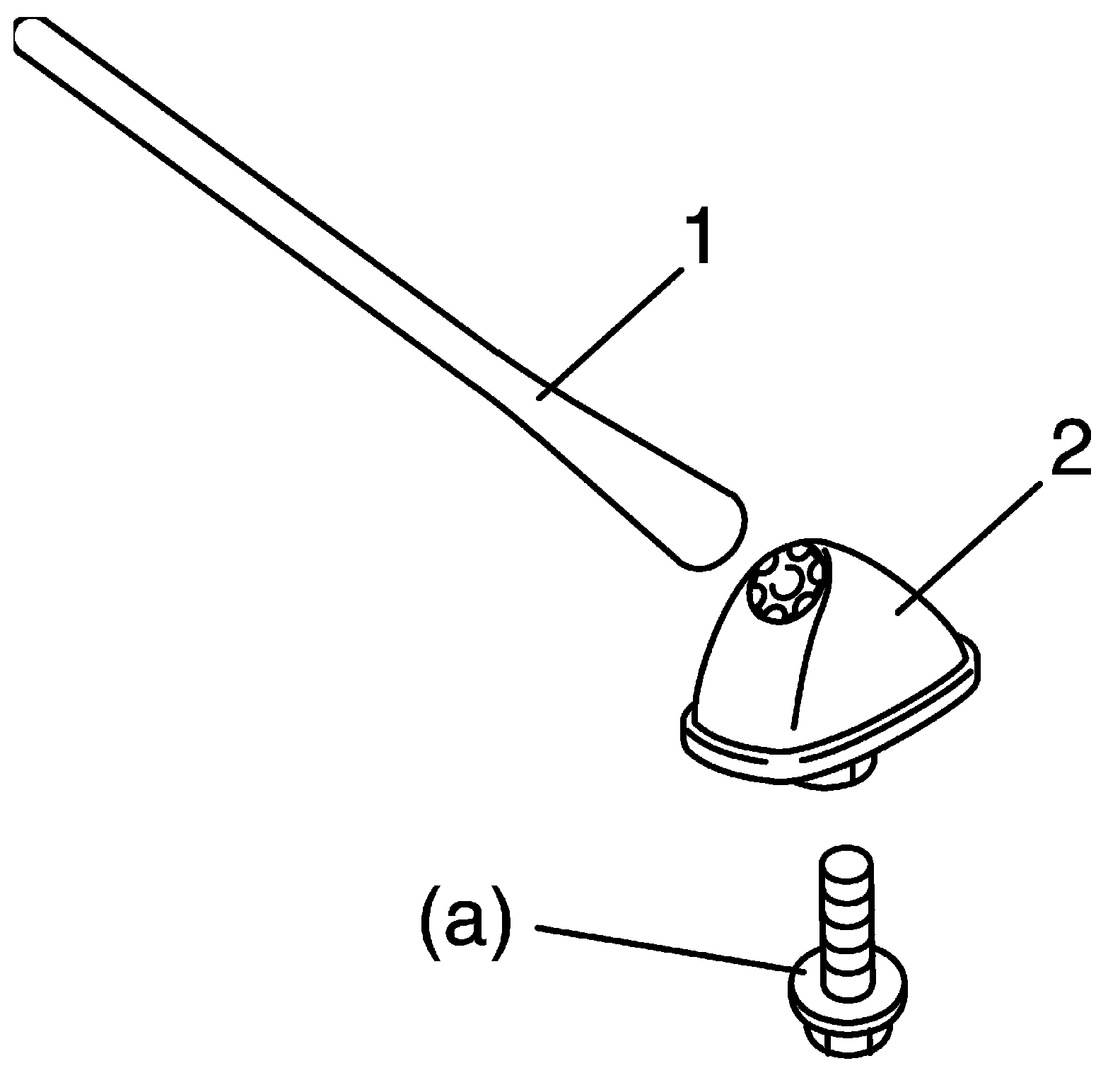 1
2
(a)