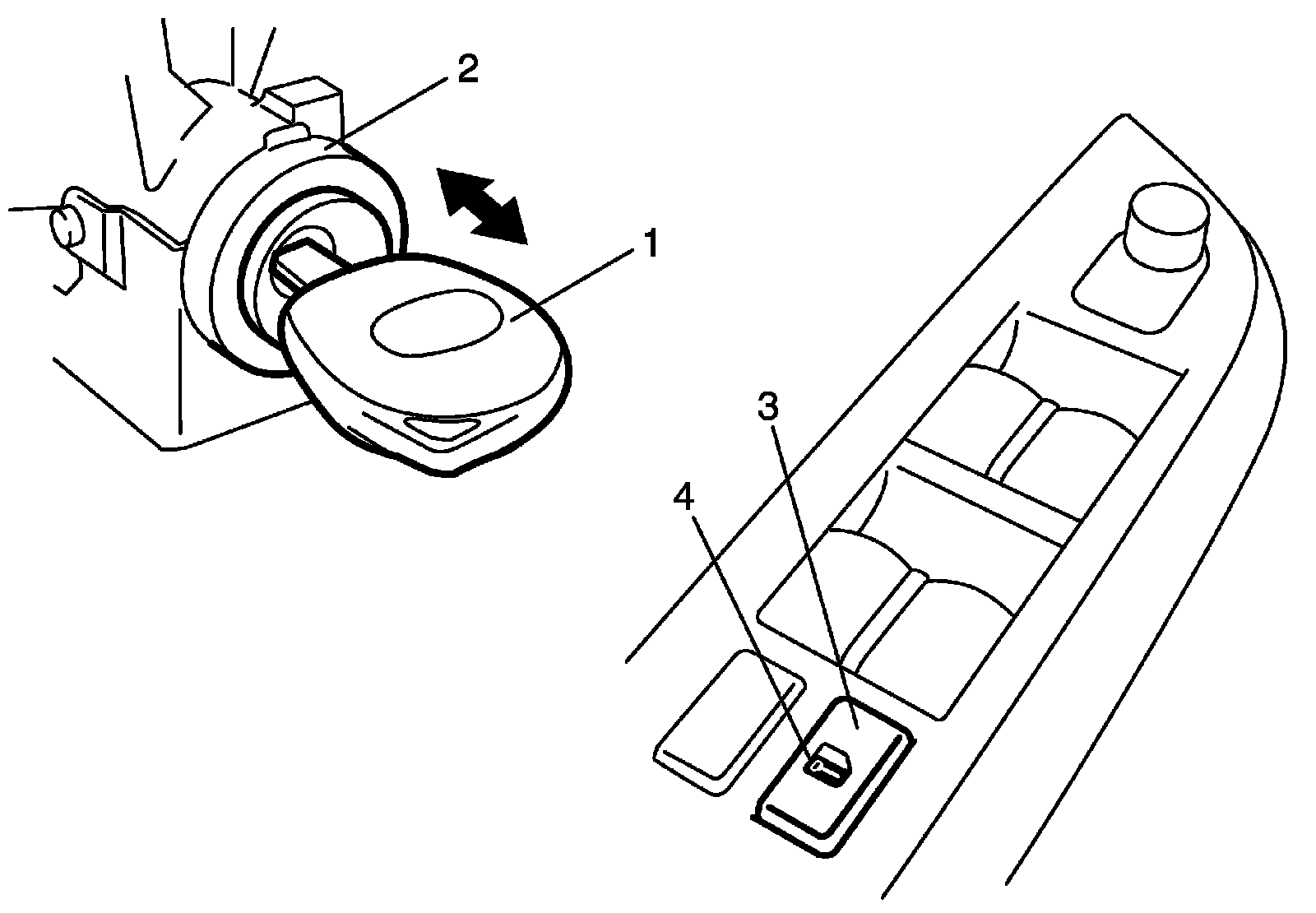 2
1
3
4