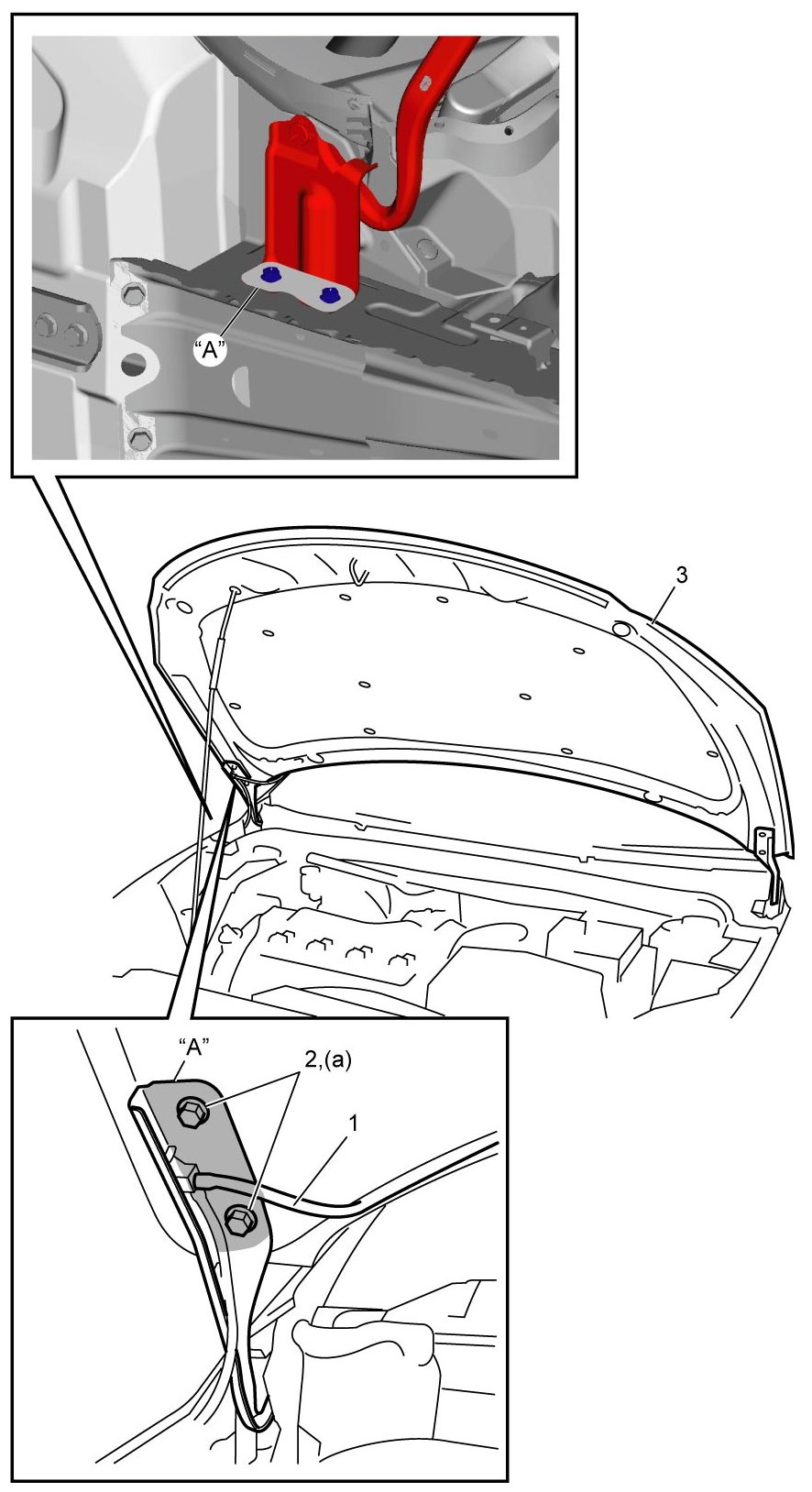 “A”

3

“A”

2,(a)

1