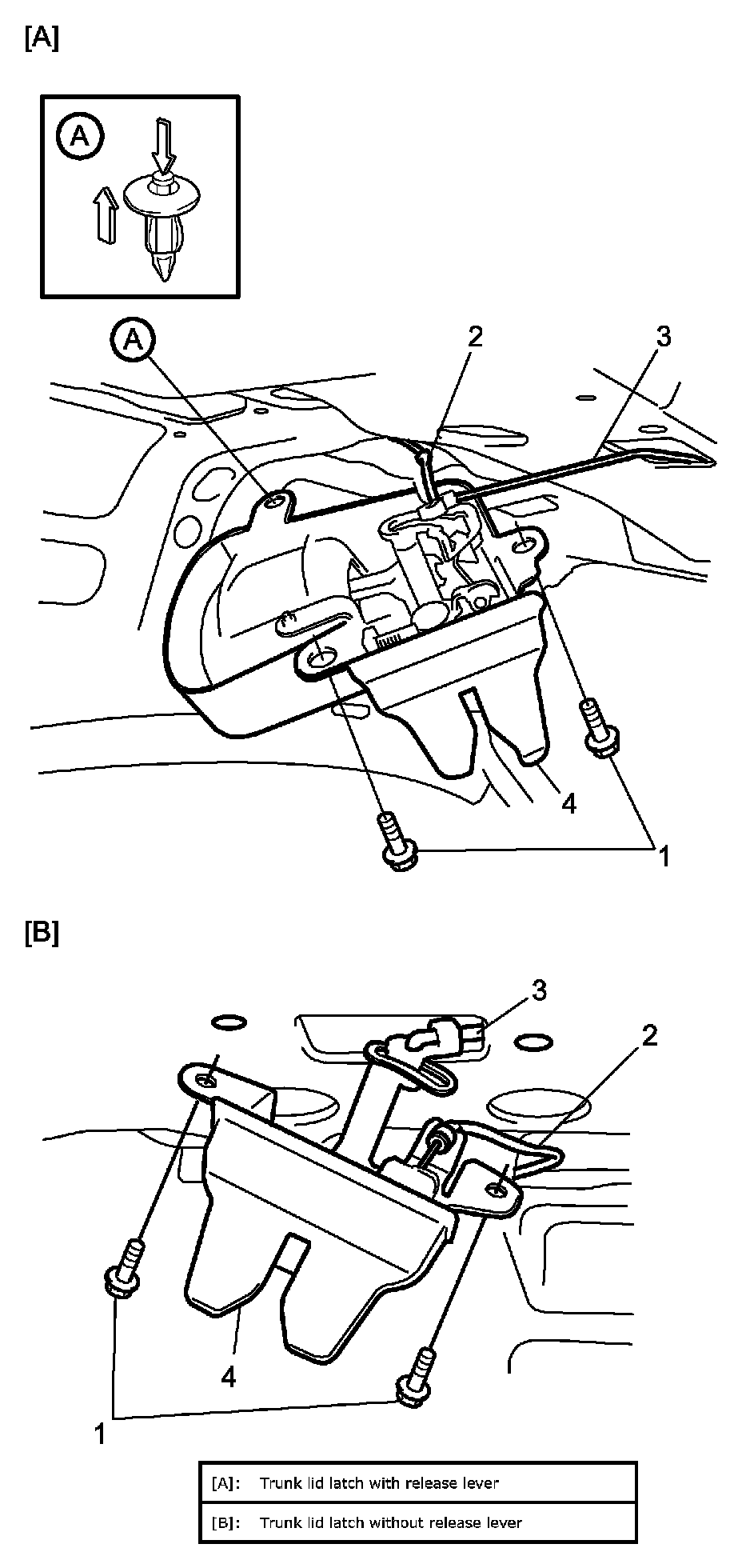 [A]

A

A

2

3

4

1

[B]

3

2

4

1

| [A]: | Trunk lid latch with release lever |
|---|---|
| [B]: | Trunk lid latch without release lever |