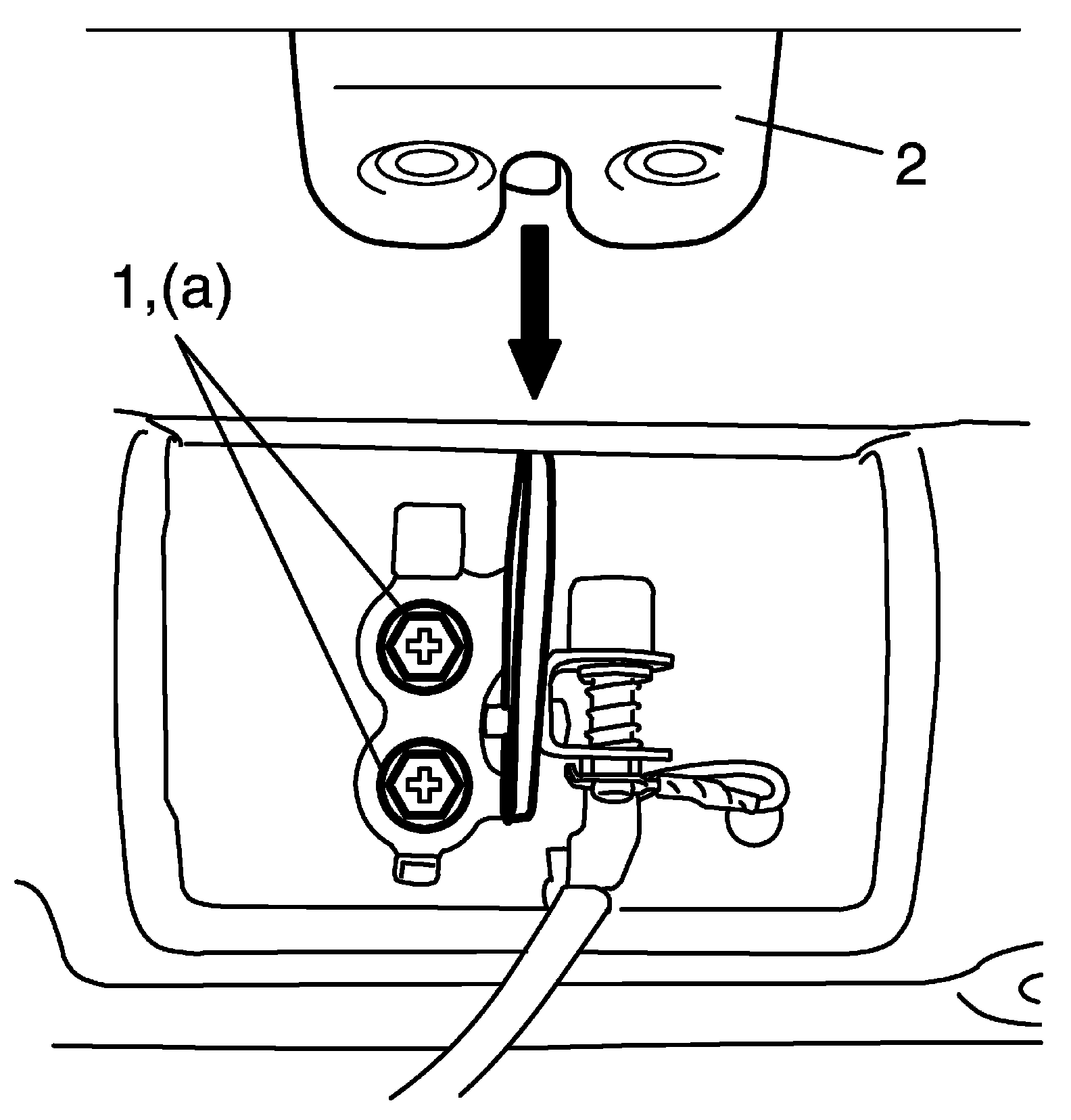 2

1,(a)