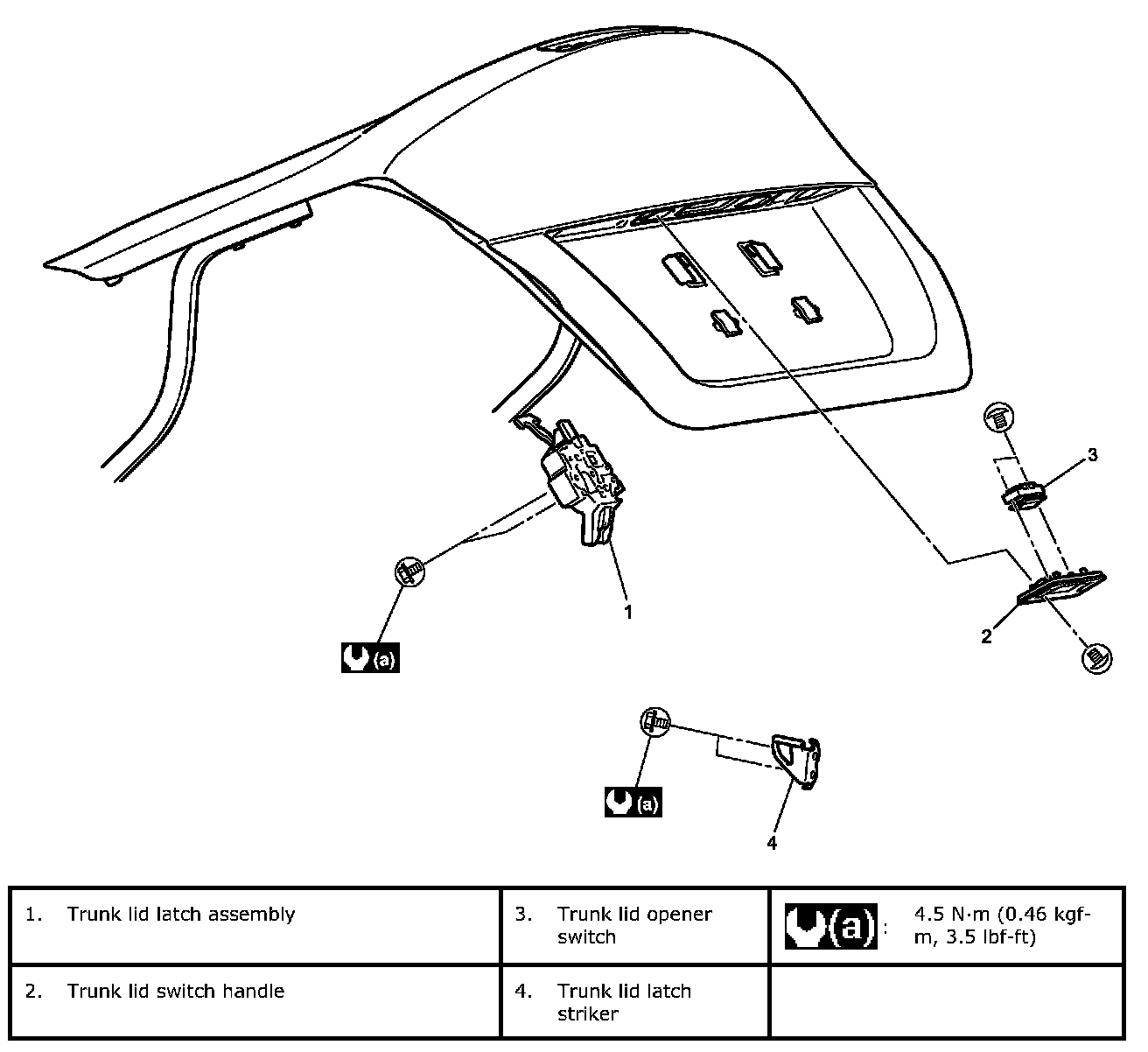 3

1

2

(a)

(a)

4

| 1. Trunk lid latch assembly | 3. Trunk lid opener switch | (a) : 4.5 N·m (0.46 kgf-m, 3.5 lbf-ft) |
|---|---|---|
| 2. Trunk lid switch handle | 4. Trunk lid latch striker | |