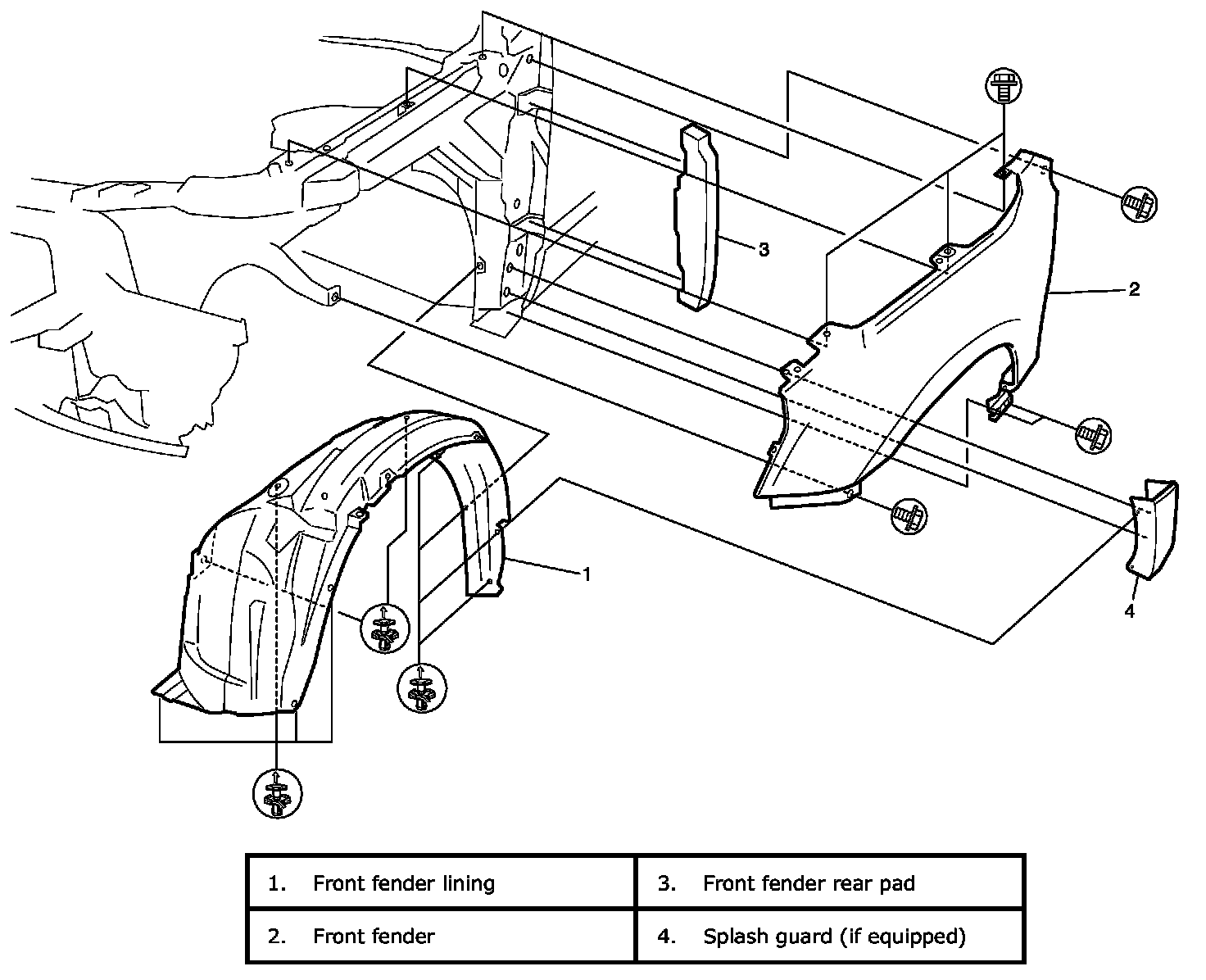 3

2

1

4

| 1. Front fender lining | 3. Front fender rear pad |
|---|---|
| 2. Front fender | 4. Splash guard (if equipped) |