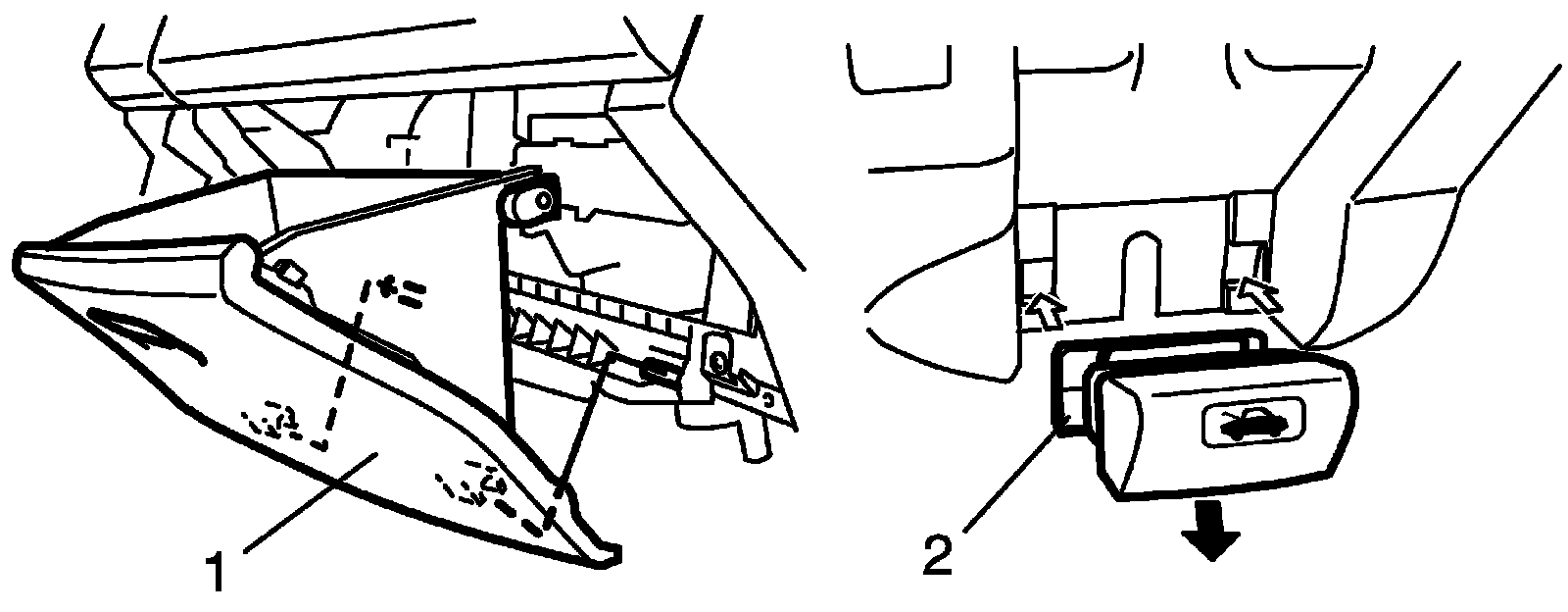 1
2