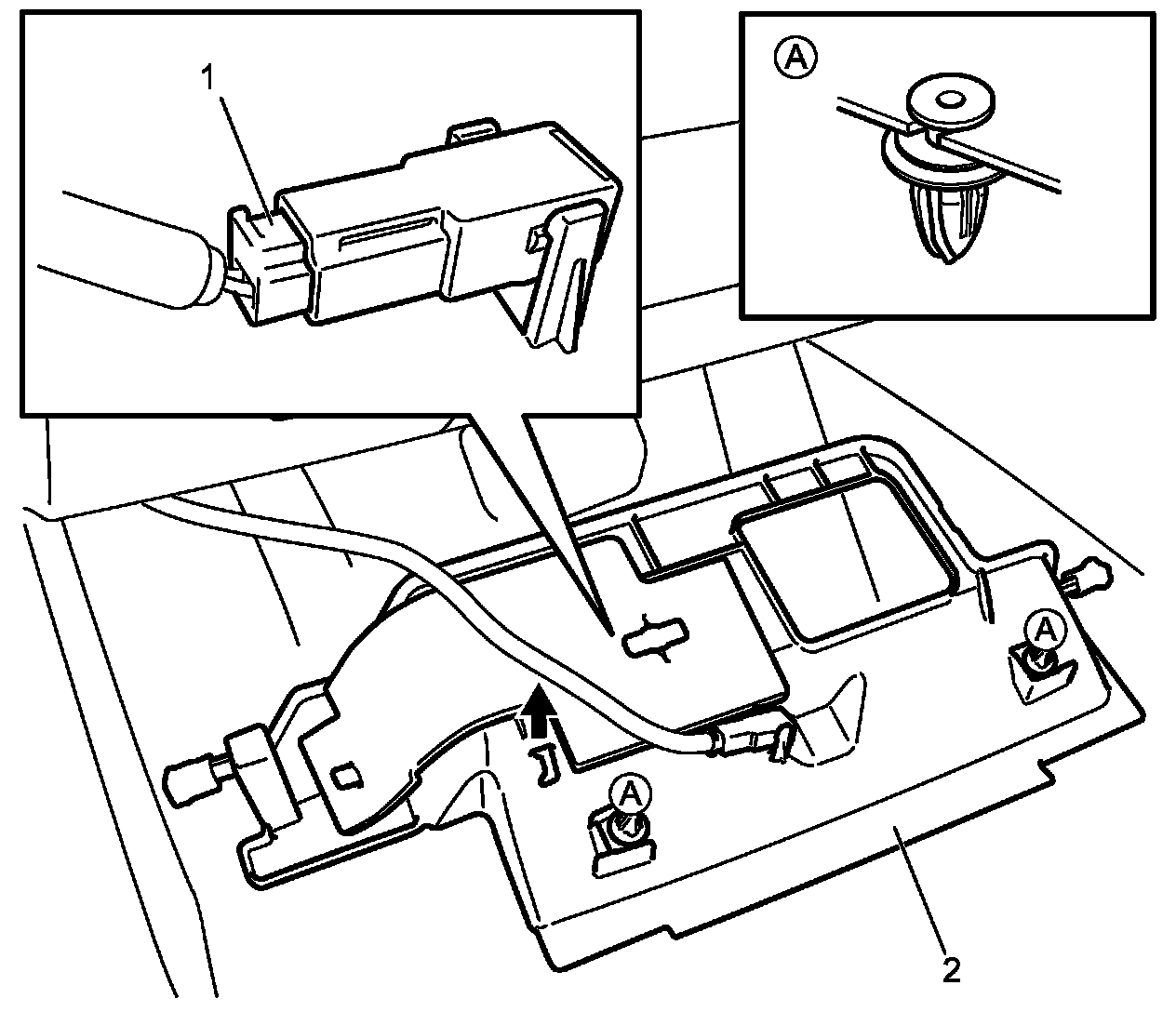 1
A
A
A
2