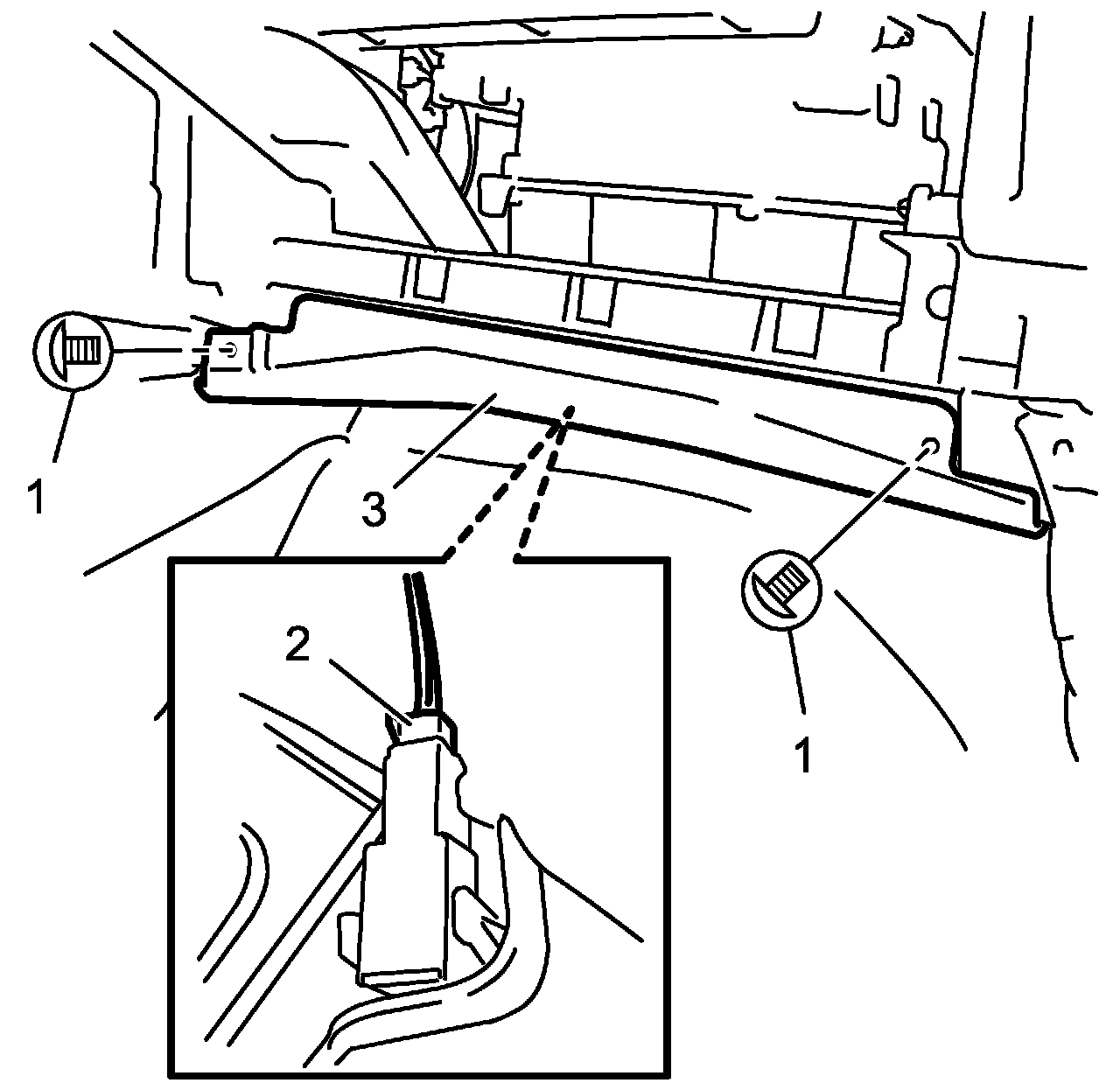 1
3
2
1