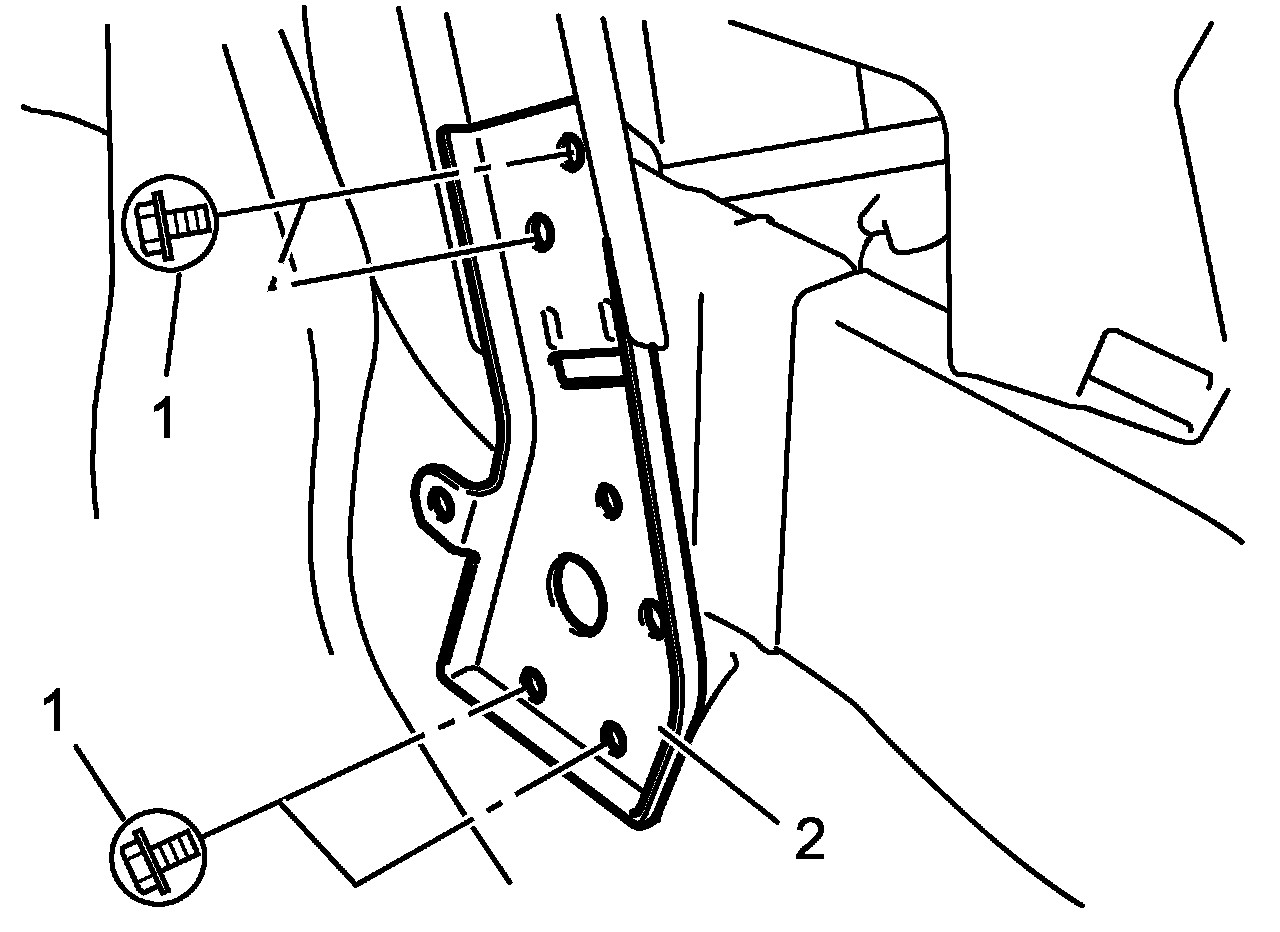 1
1
2