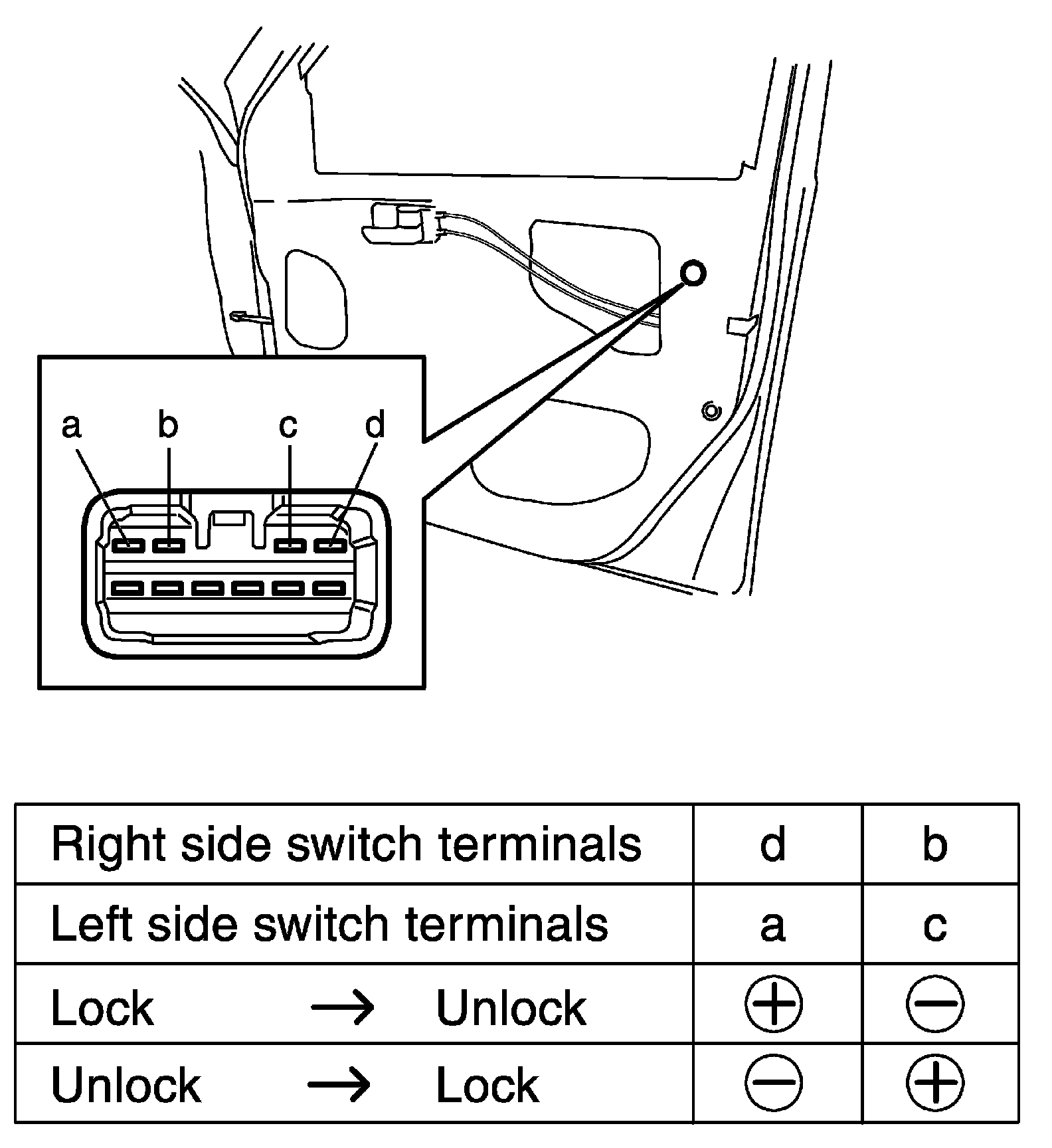 a b c d

| Right side switch terminals | d | b |
|---|---|---|
| Left side switch terminals | a | c |
| Lock $\rightarrow$ Unlock | $\oplus$ | $\ominus$ |
| Unlock $\rightarrow$ Lock | $\ominus$ | $\oplus$ |