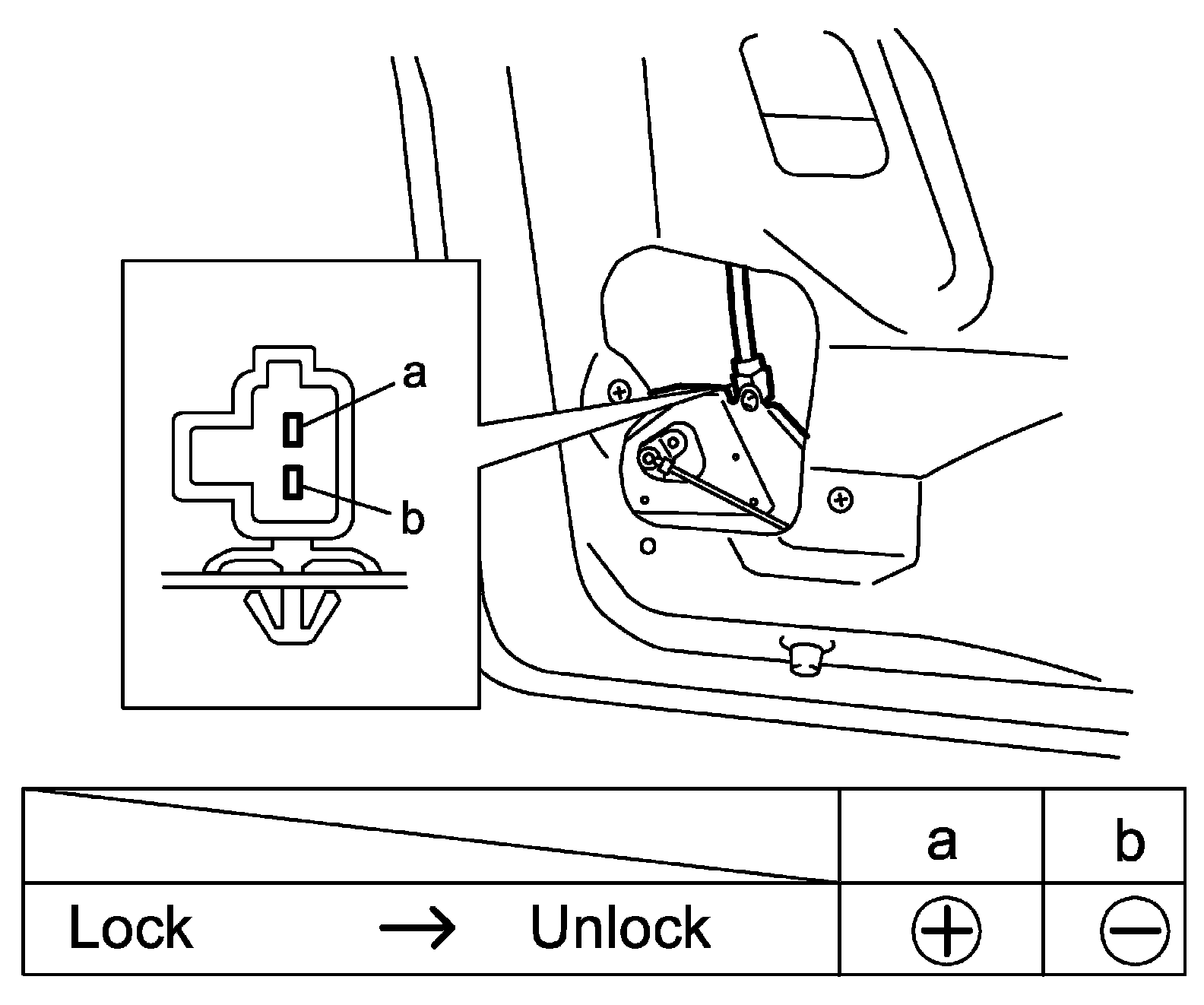 a

b

| | a | b |
|---|---|---|
| Lock → Unlock | ⊕ | ⊖ |