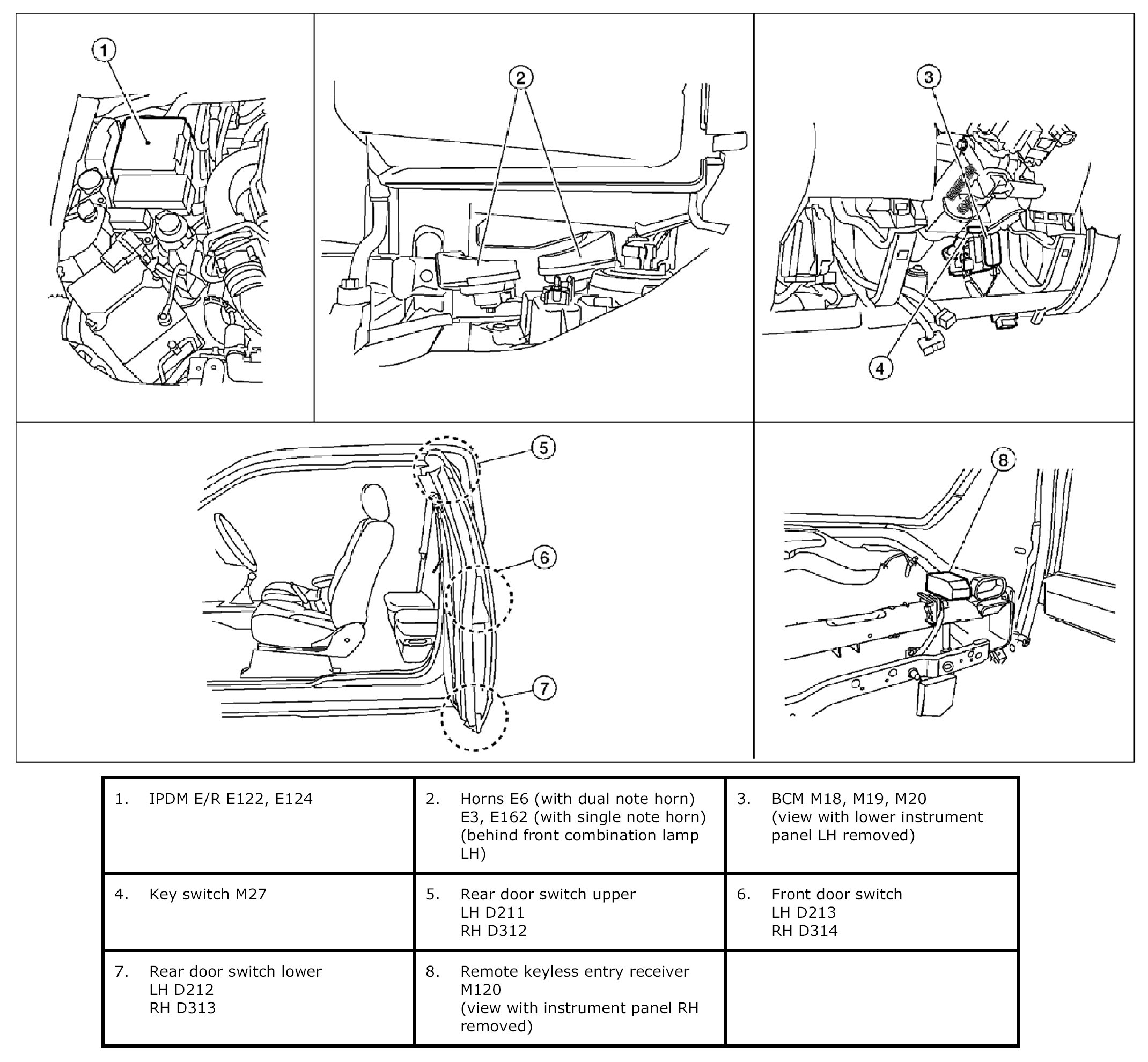 1

2

3

4

5

6

7

8

| 1. IPDM E/R E122, E124 | 2. Horns E6 (with dual note horn) E3, E162 (with single note horn) (behind front combination lamp LH) | 3. BCM M18, M19, M20 (view with lower instrument panel LH removed) |
|---|---|---|
| 4. Key switch M27 | 5. Rear door switch upper LH D211 RH D312 | 6. Front door switch LH D213 RH D314 |
| 7. Rear door switch lower LH D212 RH D313 | 8. Remote keyless entry receiver M120 (view with instrument panel RH removed) | |