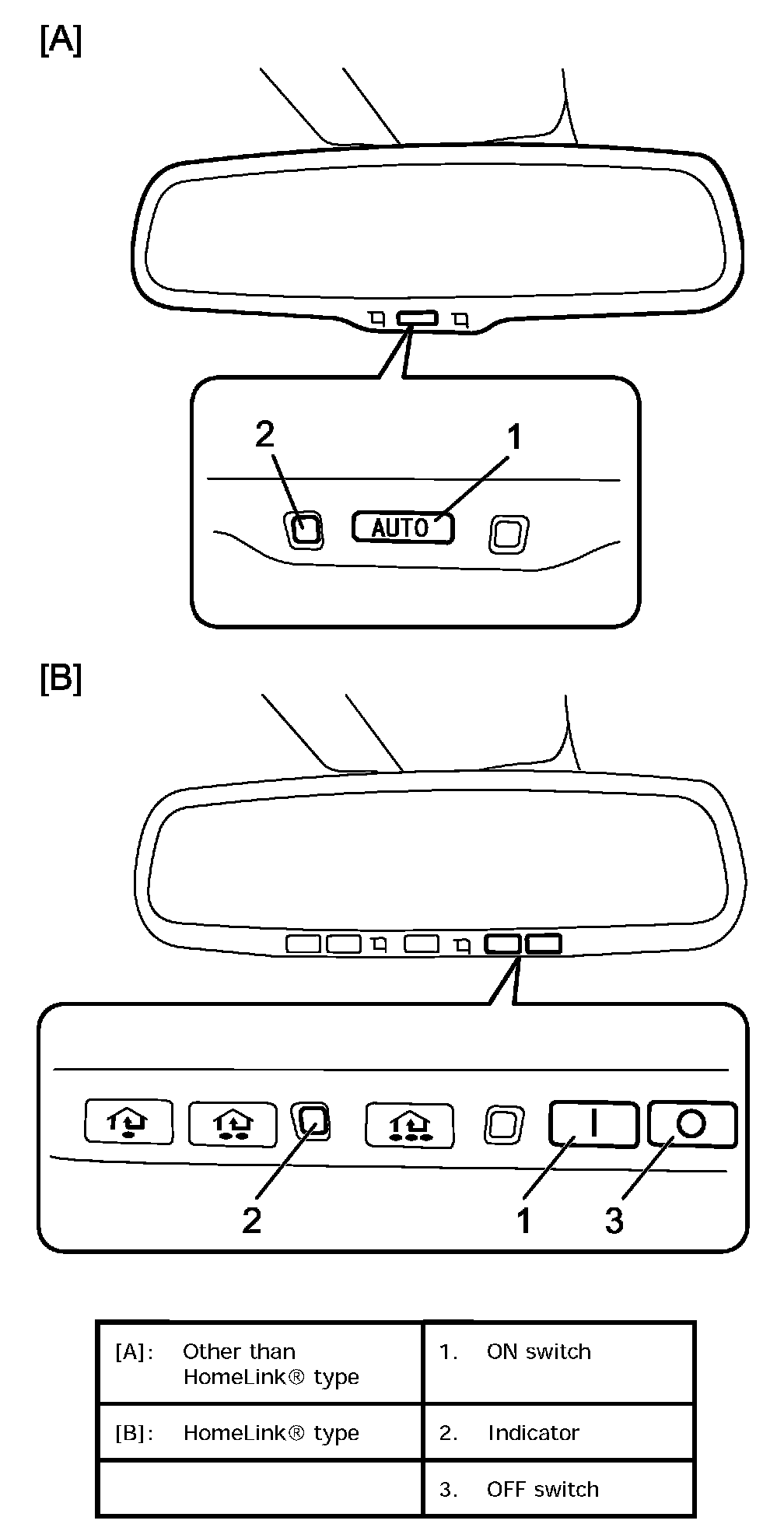 [A]

2

1

AUTO

[B]

2

1

3

| [A]: Other than HomeLink® type | 1. ON switch |
|---|---|
| [B]: HomeLink® type | 2. Indicator |
| | 3. OFF switch |