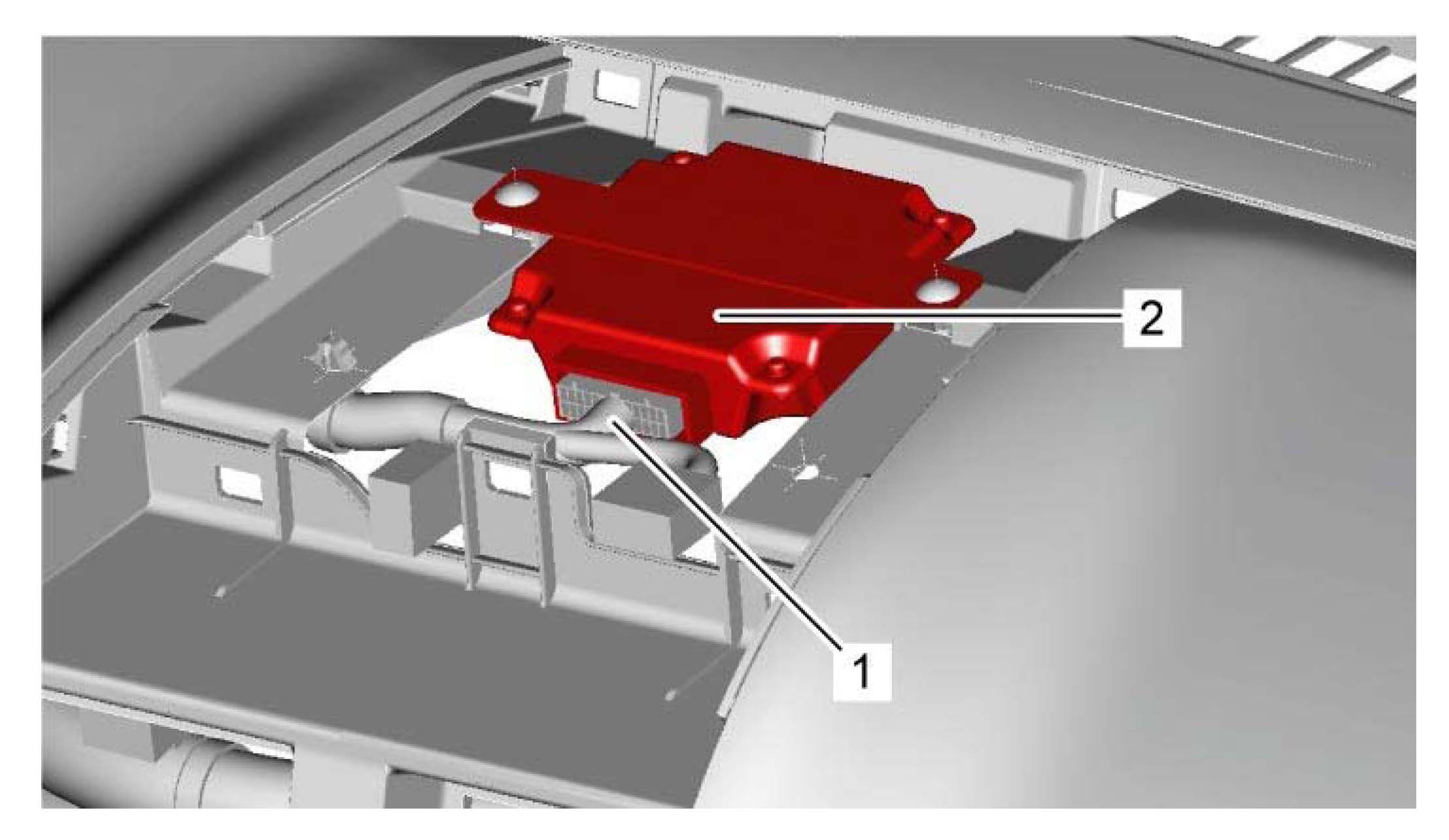 2

1