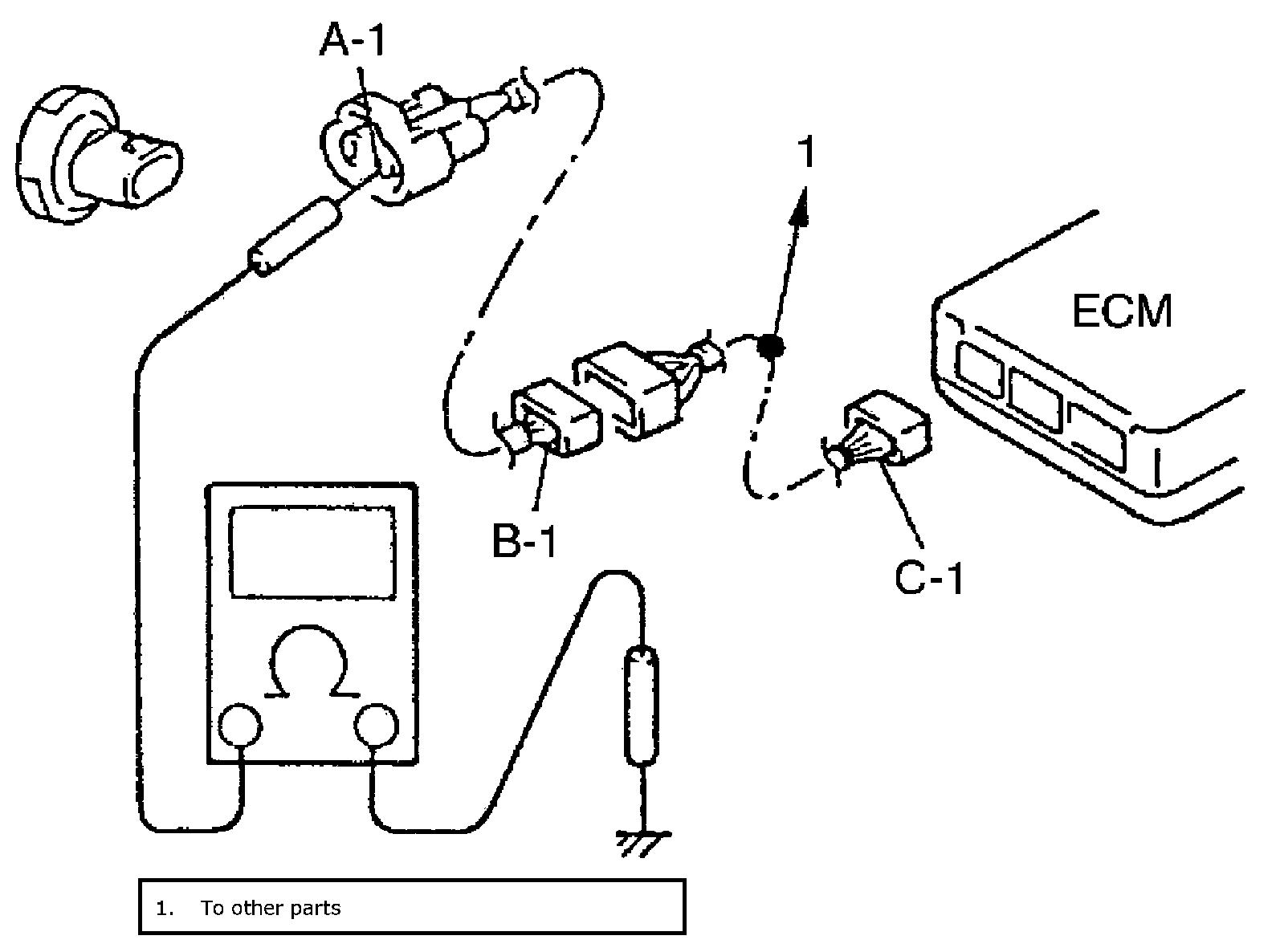 A-1

1

ECM

B-1

C-1

$\Omega$

1. To other parts